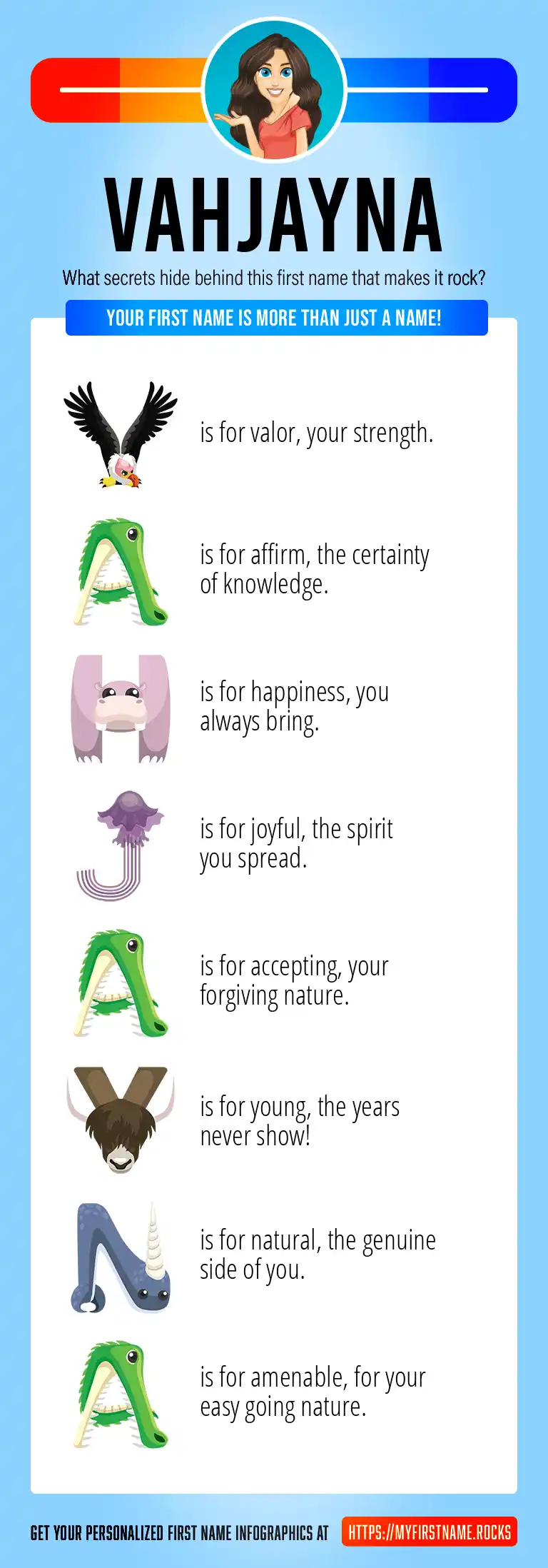 VAHJAYNA

What secrets hide behind this first name that makes it rock?

YOUR FIRST NAME IS MORE THAN JUST A NAME!

V is for valor, your strength.

A is for affirm, the certainty of knowledge.

H is for happiness, you always bring.

J is for joyful, the spirit you spread.

A is for accepting, your forgiving nature.

Y is for young, the years never show!

N is for natural, the genuine side of you.

A is for amenable, for your easy going nature.

GET YOUR PERSONALIZED FIRST NAME INFOGRAPHICS AT HTTPS://MYFIRSTNAME.ROCKS