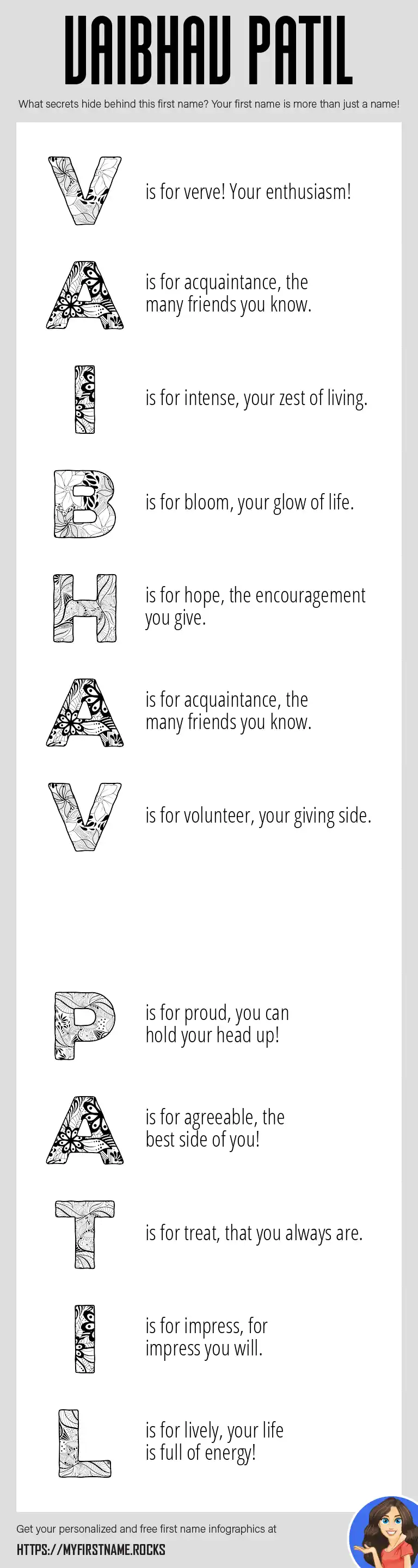 VAIBHAV PATIL

What secrets hide behind this first name? Your first name is more than just a name!

V is for verve! Your enthusiasm!

A is for acquaintance, the many friends you know.

I is for intense, your zest of living.

B is for bloom, your glow of life.

H is for hope, the encouragement you give.

A is for acquaintance, the many friends you know.

V is for volunteer, your giving side.

P is for proud, you can hold your head up!

A is for agreeable, the best side of you!

T is for treat, that you always are.

I is for impress, for impress you will.

L is for lively, your life is full of energy!

Get your personalized and free first name infographics at

HTTPS://MYFIRSTNAME.ROCKS