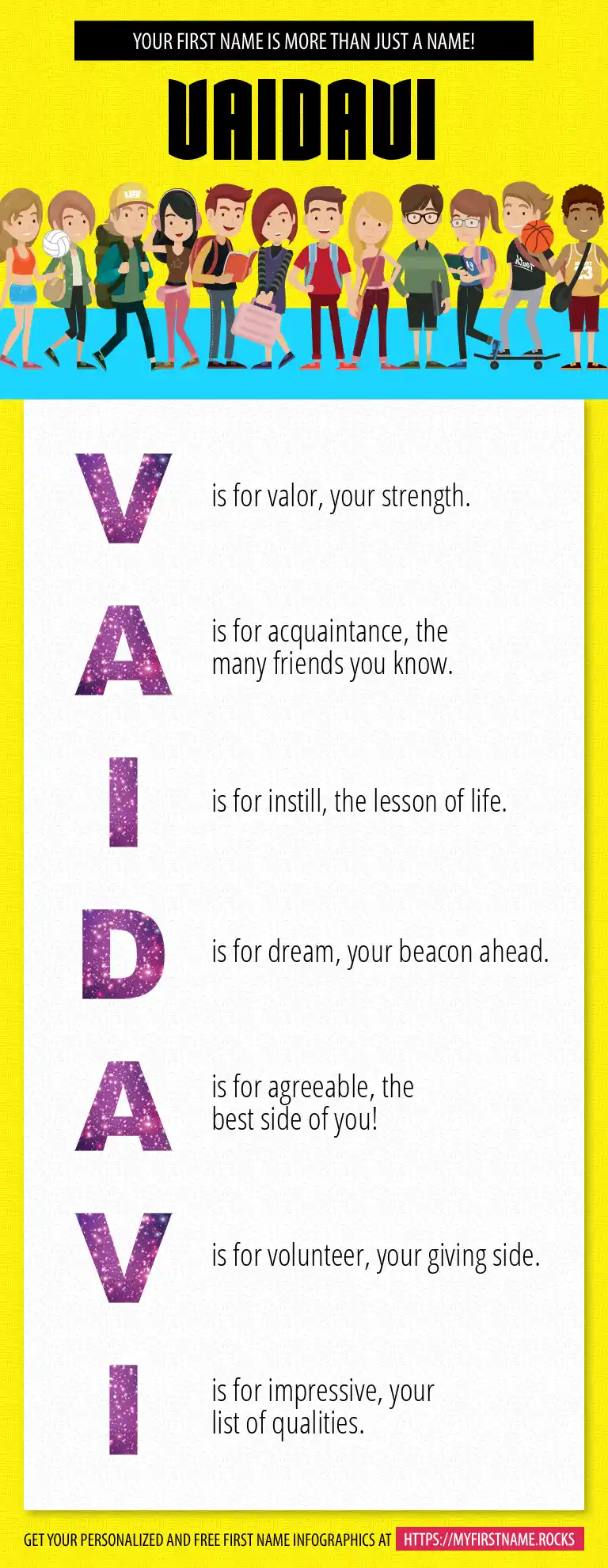 YOUR FIRST NAME IS MORE THAN JUST A NAME!

VAIDAVI

V is for valor, your strength.

A is for acquaintance, the many friends you know.

I is for instill, the lesson of life.

D is for dream, your beacon ahead.

A is for agreeable, the best side of you!

V is for volunteer, your giving side.

I is for impressive, your list of qualities.

GET YOUR PERSONALIZED AND FREE FIRST NAME INFOGRAPHICS AT HTTPS://MYFIRSTNAME.ROCKS