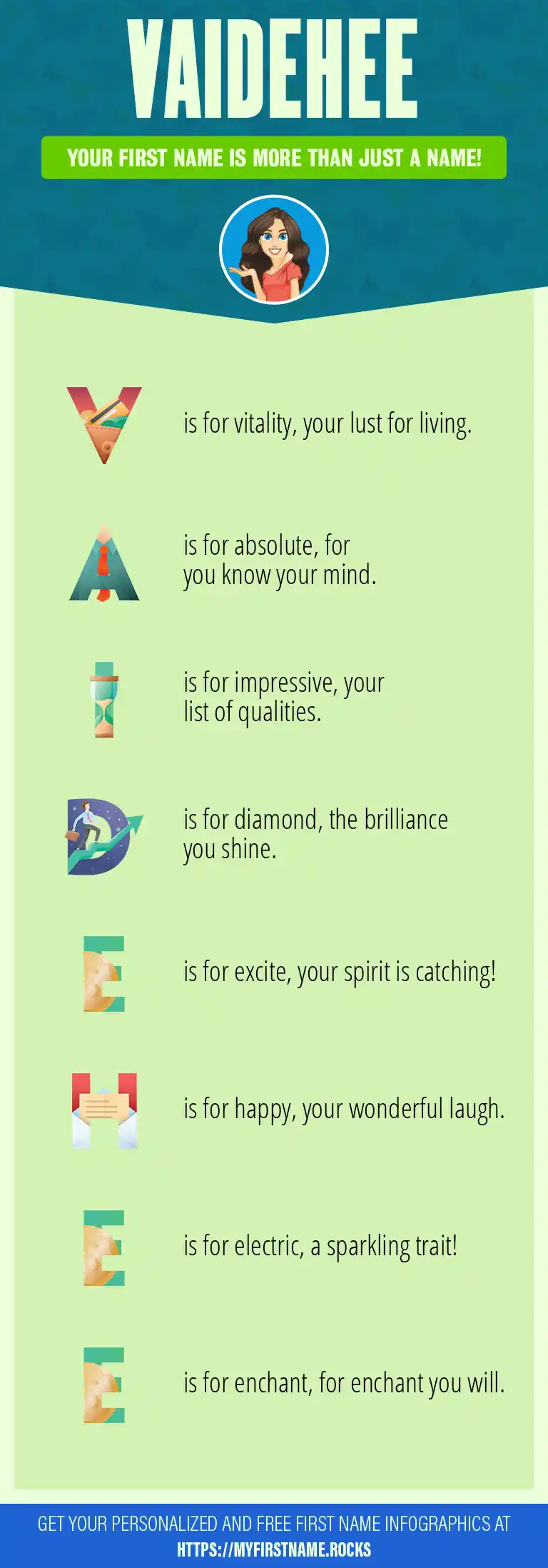 VAIDEHEE

YOUR FIRST NAME IS MORE THAN JUST A NAME!

V is for vitality, your lust for living.

A is for absolute, for you know your mind.

I is for impressive, your list of qualities.

D is for diamond, the brilliance you shine.

E is for excite, your spirit is catching!

H is for happy, your wonderful laugh.

E is for electric, a sparkling trait!

E is for enchant, for enchant you will.

GET YOUR PERSONALIZED AND FREE FIRST NAME INFOGRAPHICS AT HTTPS://MYFIRSTNAME.ROCKS