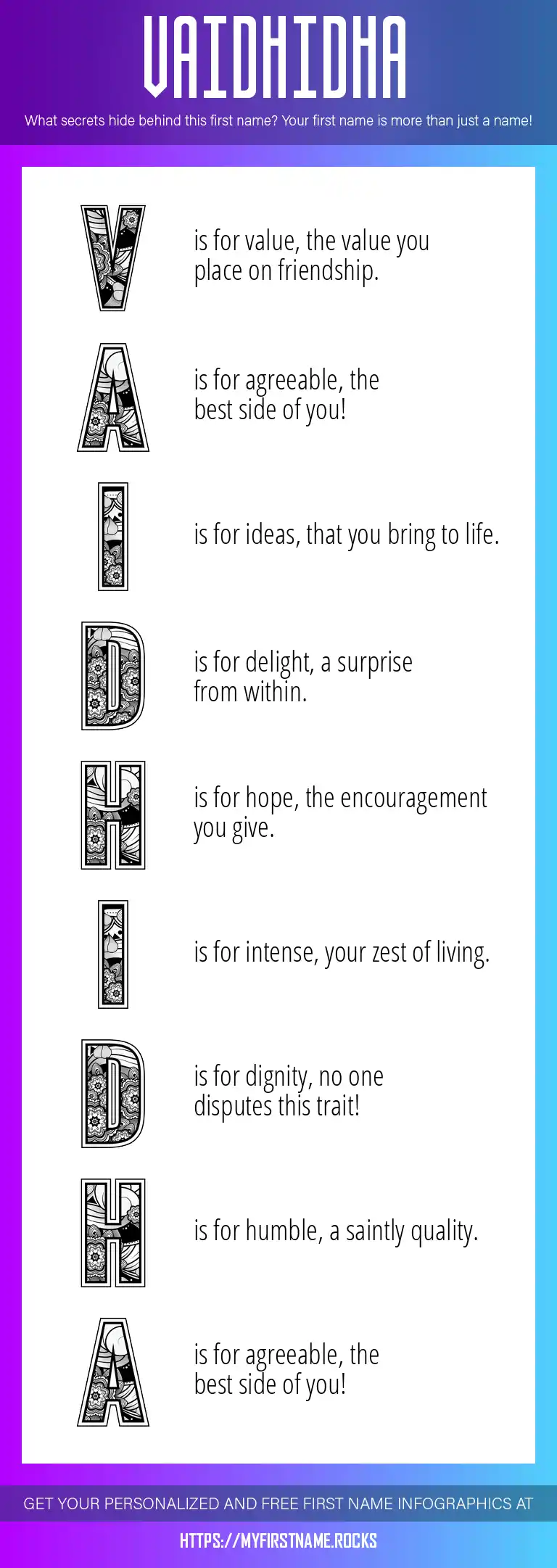 VAIDHIDHA

What secrets hide behind this first name? Your first name is more than just a name!

V is for value, the value you place on friendship.

A is for agreeable, the best side of you!

I is for ideas, that you bring to life.

D is for delight, a surprise from within.

H is for hope, the encouragement you give.

I is for intense, your zest of living.

D is for dignity, no one disputes this trait!

H is for humble, a saintly quality.

A is for agreeable, the best side of you!

GET YOUR PERSONALIZED AND FREE FIRST NAME INFOGRAPHICS AT

HTTPS://MYFIRSTNAME.ROCKS