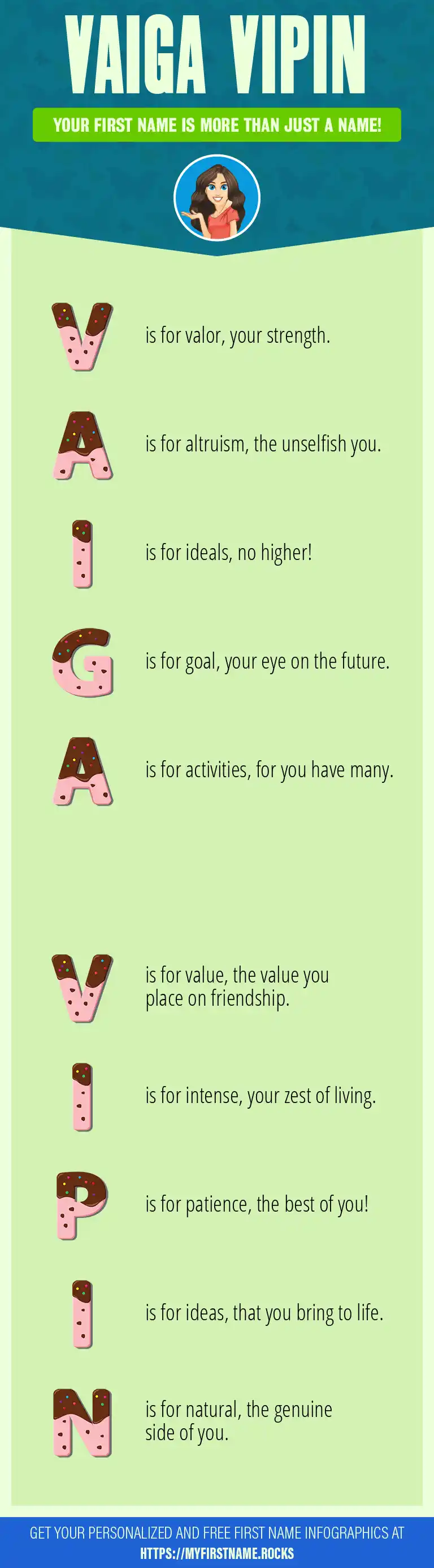 VAIGA VIPIN

YOUR FIRST NAME IS MORE THAN JUST A NAME!

V is for valor, your strength.

A is for altruism, the unselfish you.

I is for ideals, no higher!

G is for goal, your eye on the future.

A is for activities, for you have many.

V is for value, the value you place on friendship.

I is for intense, your zest of living.

P is for patience, the best of you!

I is for ideas, that you bring to life.

N is for natural, the genuine side of you.

GET YOUR PERSONALIZED AND FREE FIRST NAME INFOGRAPHICS AT HTTPS://MYFIRSTNAME.ROCKS