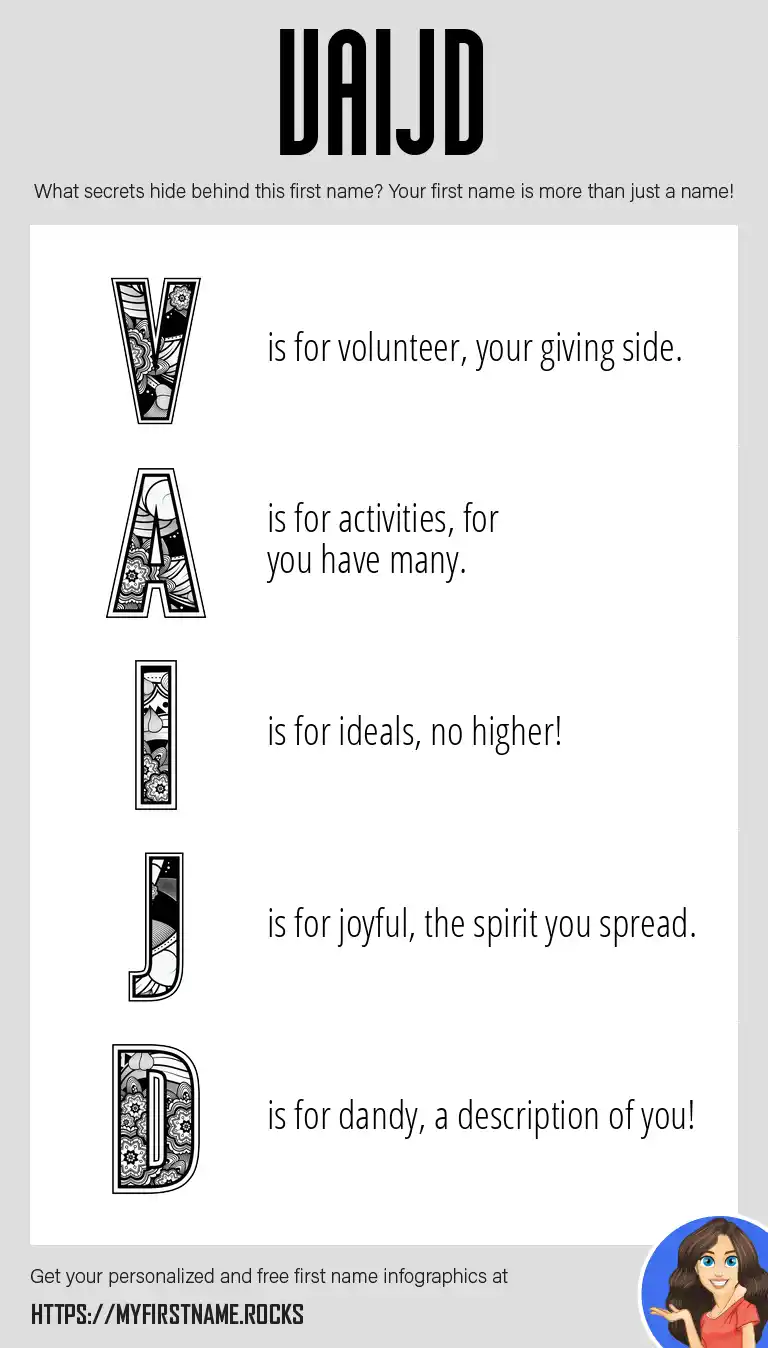 VAIJD

What secrets hide behind this first name? Your first name is more than just a name!

V is for volunteer, your giving side.

A is for activities, for you have many.

I is for ideals, no higher!

J is for joyful, the spirit you spread.

D is for dandy, a description of you!

Get your personalized and free first name infographics at

HTTPS://MYFIRSTNAME.ROCKS