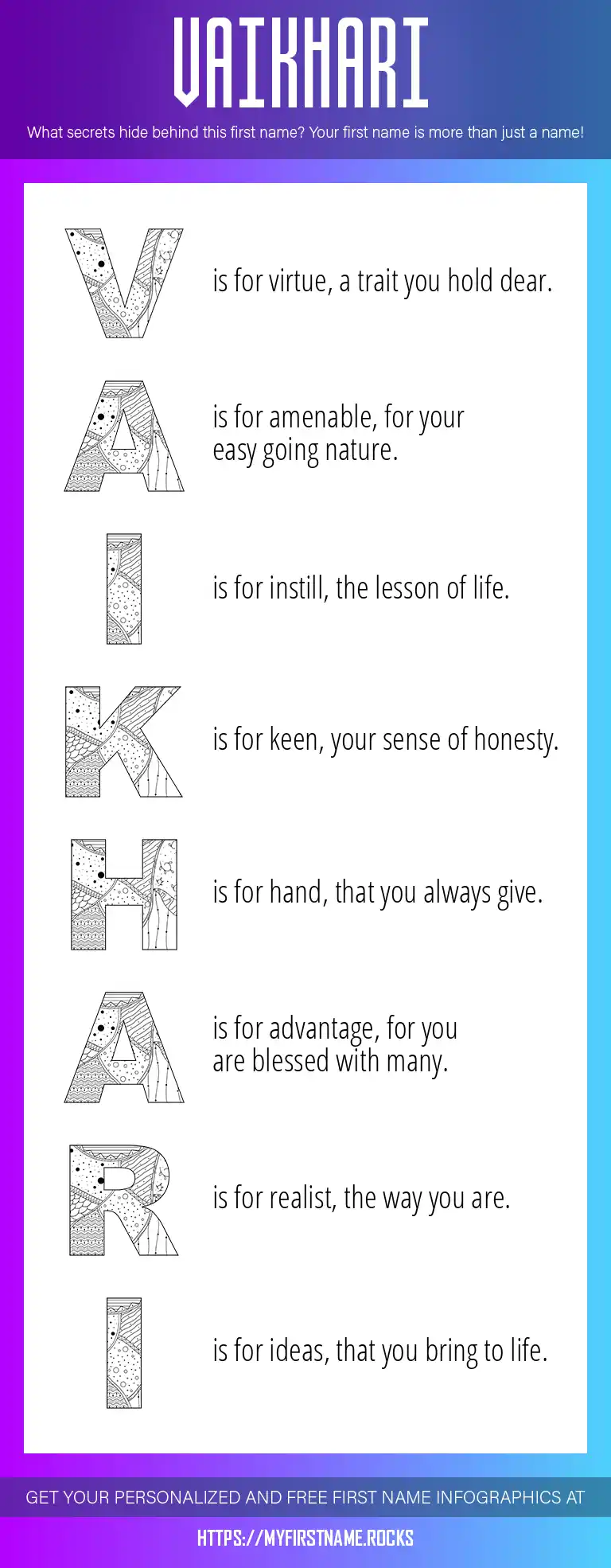 VAIKHARI

What secrets hide behind this first name? Your first name is more than just a name!

V is for virtue, a trait you hold dear.

A is for amenable, for your easy going nature.

I is for instill, the lesson of life.

K is for keen, your sense of honesty.

H is for hand, that you always give.

A is for advantage, for you are blessed with many.

R is for realist, the way you are.

I is for ideas, that you bring to life.

GET YOUR PERSONALIZED AND FREE FIRST NAME INFOGRAPHICS AT

HTTPS://MYFIRSTNAME.ROCKS