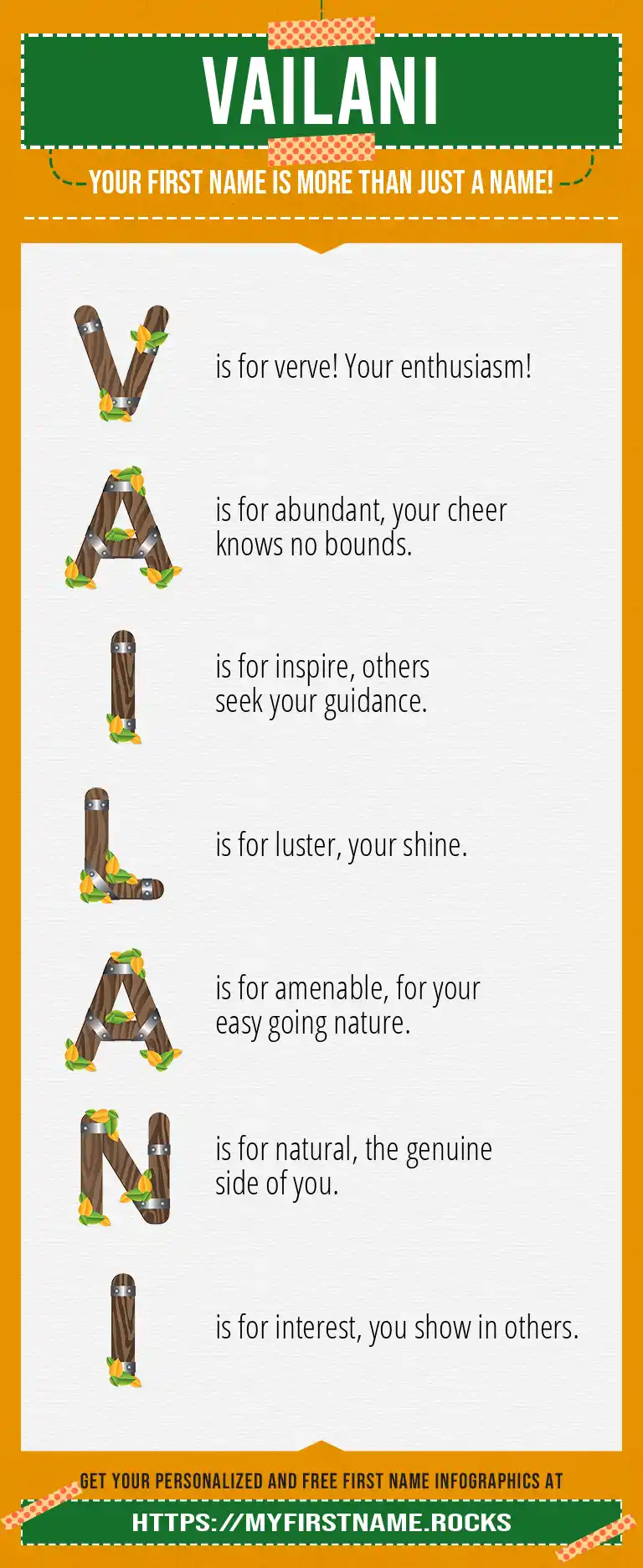 VAILANI

YOUR FIRST NAME IS MORE THAN JUST A NAME!

V is for verve! Your enthusiasm!

A is for abundant, your cheer knows no bounds.

I is for inspire, others seek your guidance.

L is for luster, your shine.

A is for amenable, for your easy going nature.

N is for natural, the genuine side of you.

I is for interest, you show in others.

GET YOUR PERSONALIZED AND FREE FIRST NAME INFOGRAPHICS AT

HTTPS://MYFIRSTNAME.ROCKS