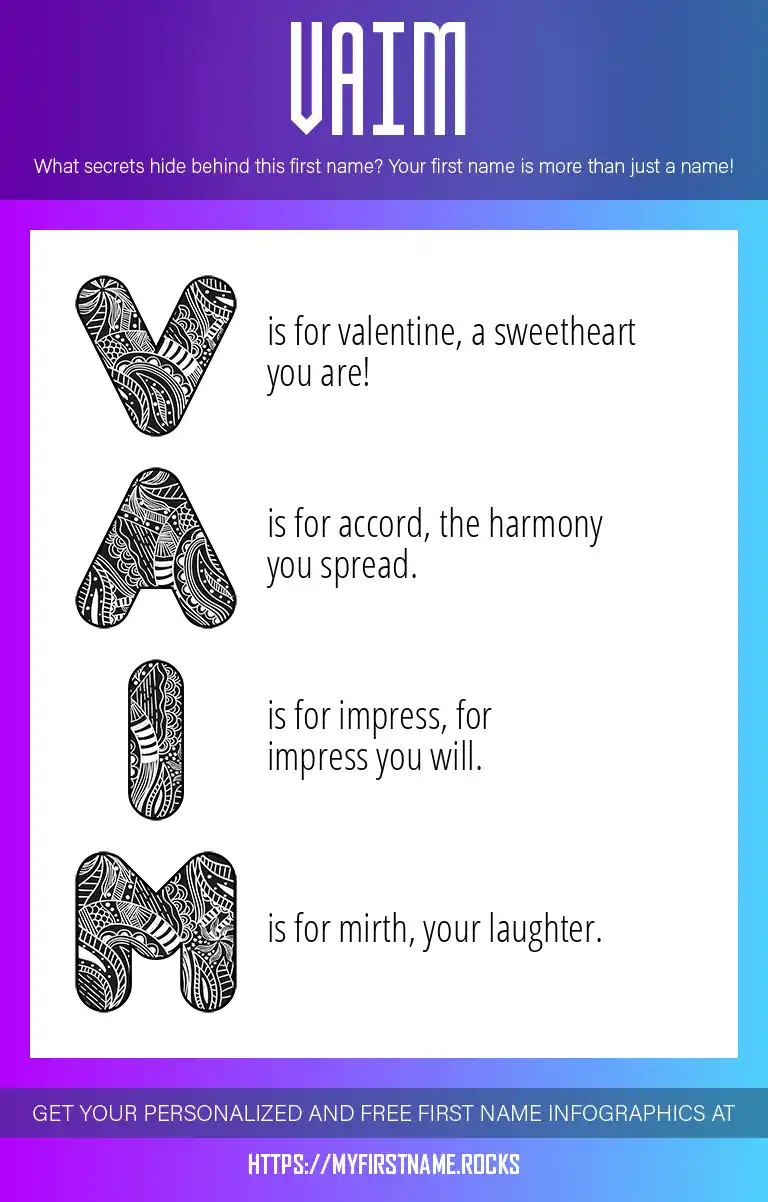 VAIM

What secrets hide behind this first name? Your first name is more than just a name!

V is for valentine, a sweetheart you are!

A is for accord, the harmony you spread.

I is for impress, for impress you will.

M is for mirth, your laughter.

GET YOUR PERSONALIZED AND FREE FIRST NAME INFOGRAPHICS AT

HTTPS://MYFIRSTNAME.ROCKS