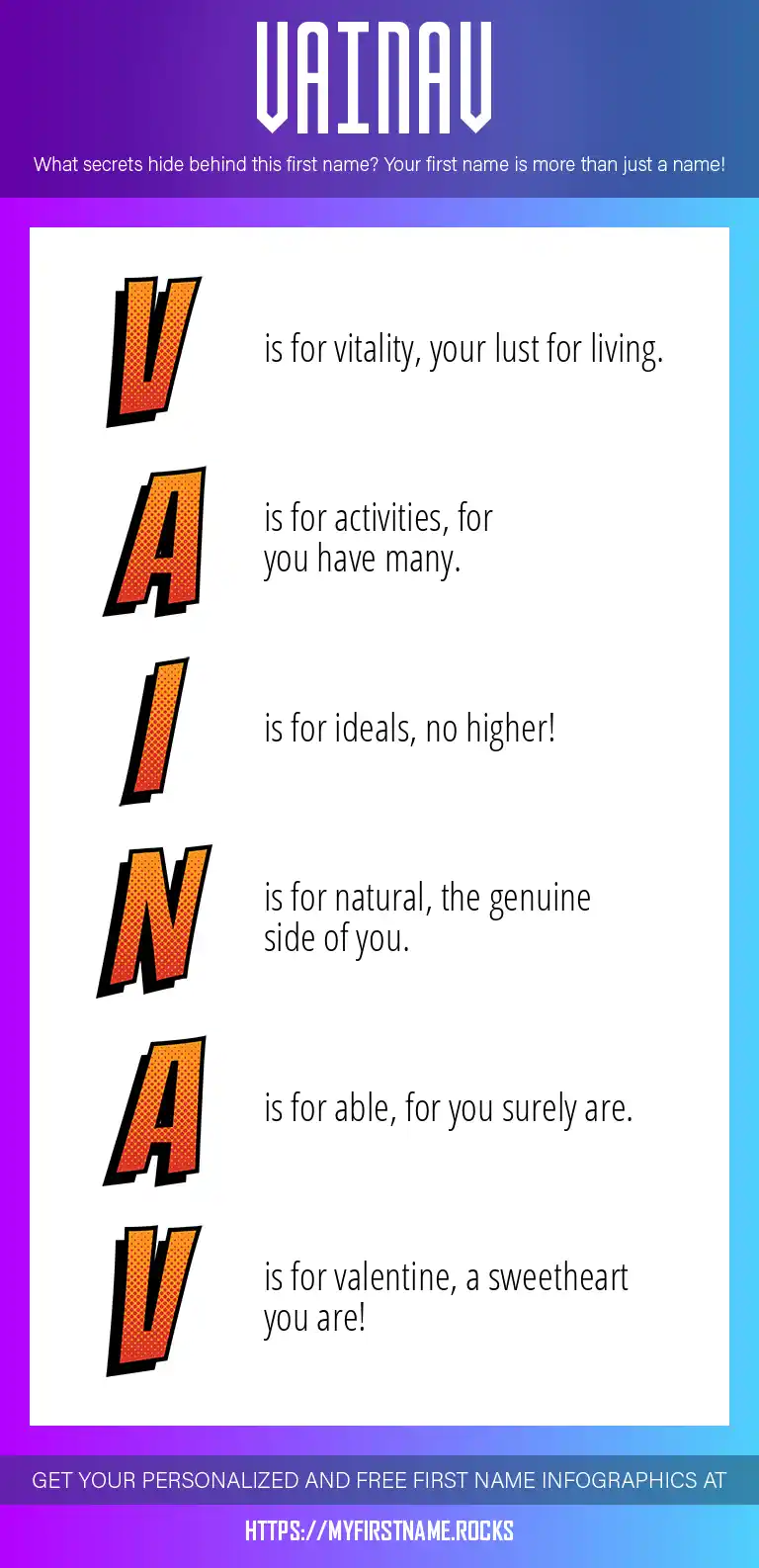 VAINAV

What secrets hide behind this first name? Your first name is more than just a name!

V is for vitality, your lust for living.

A is for activities, for you have many.

I is for ideals, no higher!

N is for natural, the genuine side of you.

A is for able, for you surely are.

V is for valentine, a sweetheart you are!

GET YOUR PERSONALIZED AND FREE FIRST NAME INFOGRAPHICS AT

HTTPS://MYFIRSTNAME.ROCKS