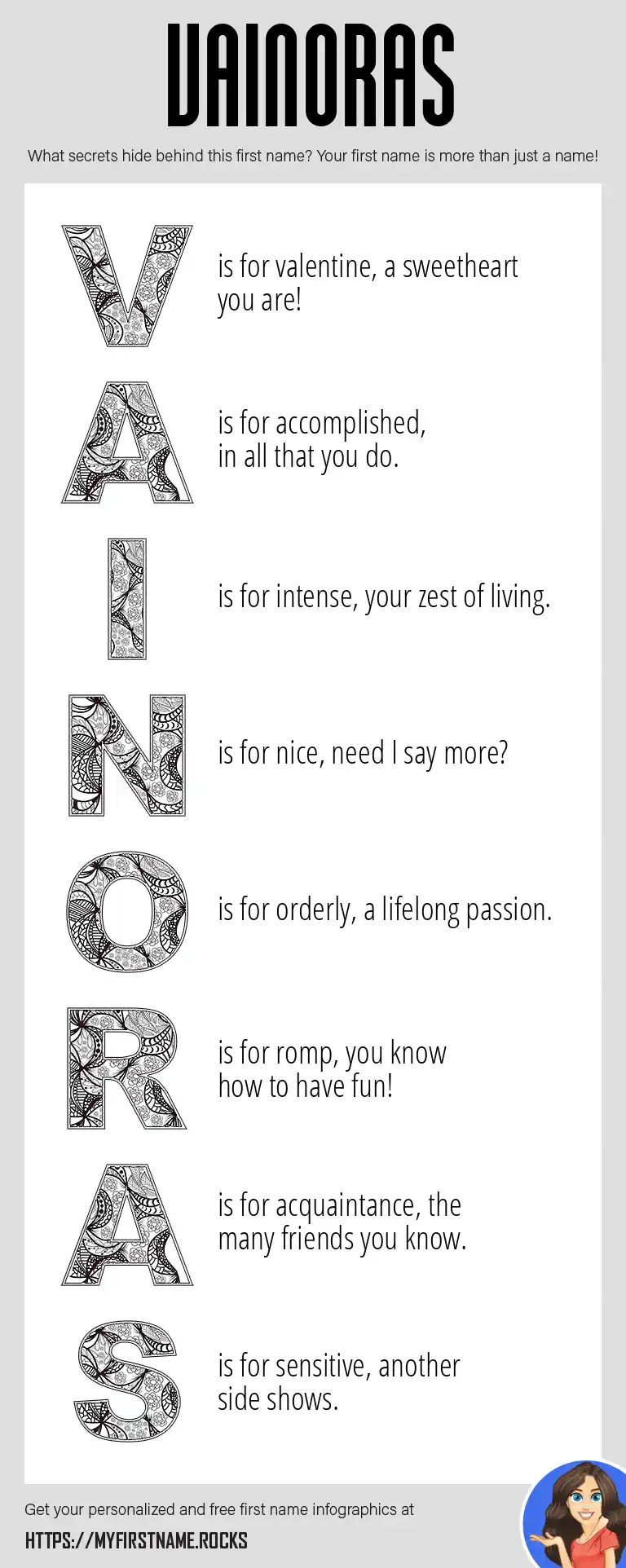 VAINORAS

What secrets hide behind this first name? Your first name is more than just a name!

V is for valentine, a sweetheart you are!

A is for accomplished, in all that you do.

I is for intense, your zest of living.

N is for nice, need I say more?

O is for orderly, a lifelong passion.

R is for romp, you know how to have fun!

A is for acquaintance, the many friends you know.

S is for sensitive, another side shows.

Get your personalized and free first name infographics at

HTTPS://MYFIRSTNAME.ROCKS