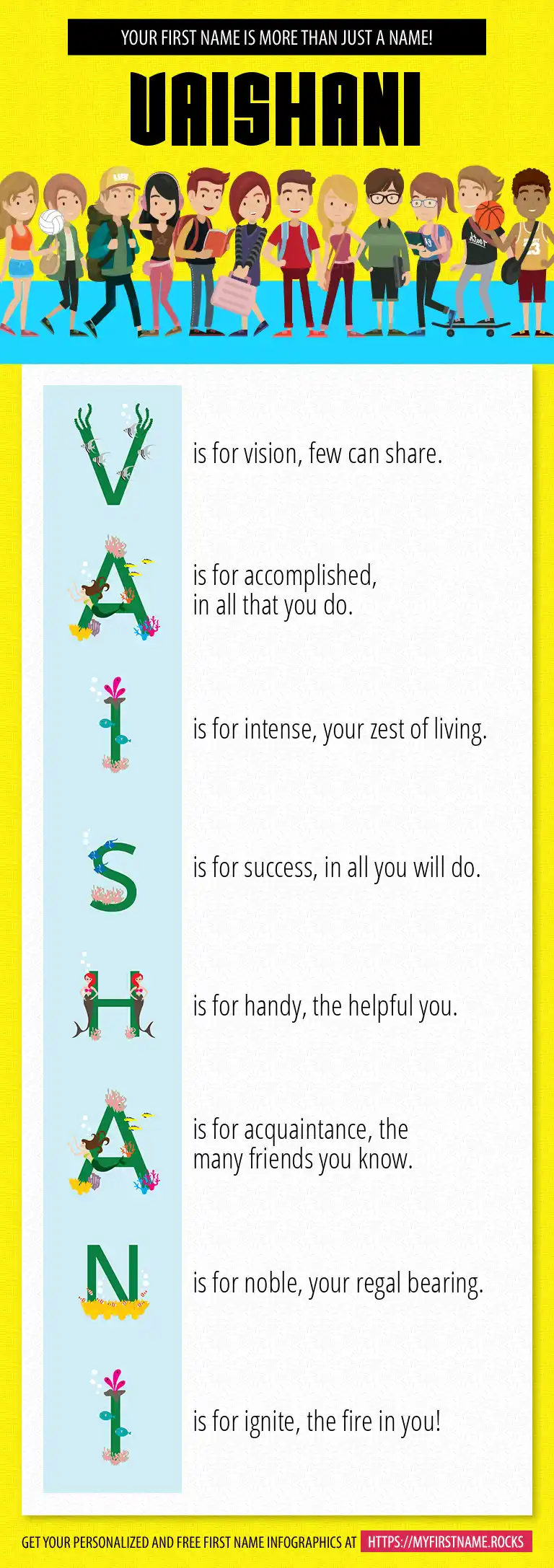 YOUR FIRST NAME IS MORE THAN JUST A NAME!

VAISHANI

V is for vision, few can share.

A is for accomplished, in all that you do.

I is for intense, your zest of living.

S is for success, in all you will do.

H is for handy, the helpful you.

A is for acquaintance, the many friends you know.

N is for noble, your regal bearing.

I is for ignite, the fire in you!

GET YOUR PERSONALIZED AND FREE FIRST NAME INFOGRAPHICS AT HTTPS://MYFIRSTNAME.ROCKS