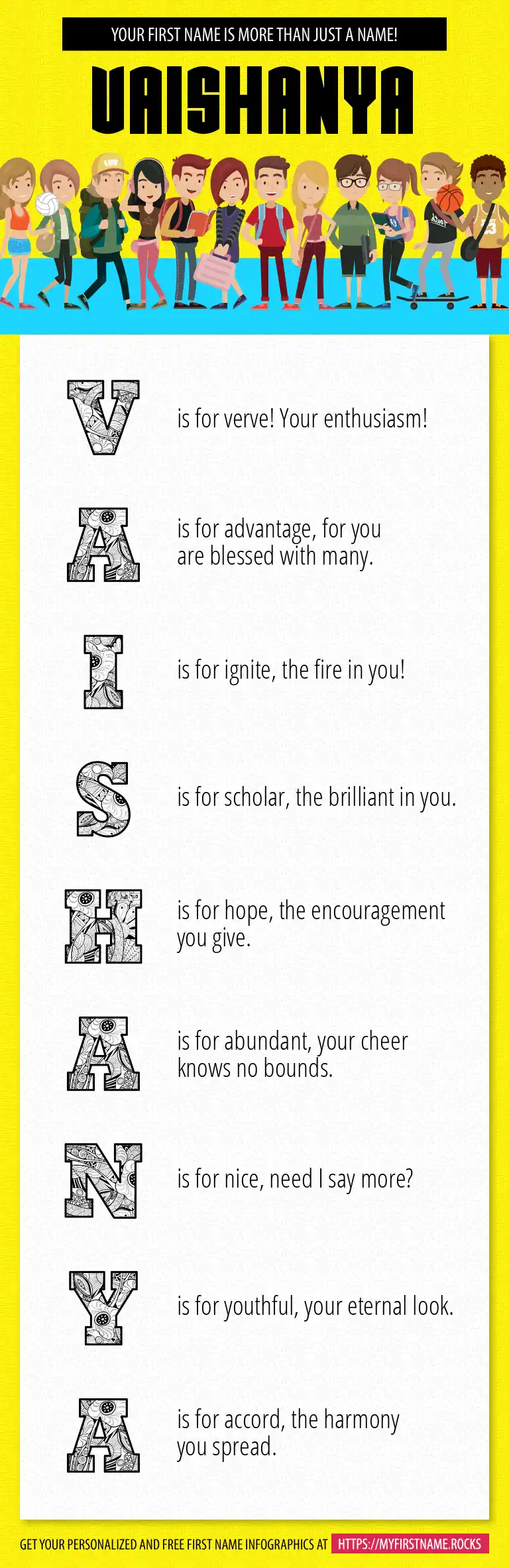 YOUR FIRST NAME IS MORE THAN JUST A NAME!

VAISHANYA

V is for verve! Your enthusiasm!

A is for advantage, for you are blessed with many.

I is for ignite, the fire in you!

S is for scholar, the brilliant in you.

H is for hope, the encouragement you give.

A is for abundant, your cheer knows no bounds.

N is for nice, need I say more?

Y is for youthful, your eternal look.

A is for accord, the harmony you spread.

GET YOUR PERSONALIZED AND FREE FIRST NAME INFOGRAPHICS AT HTTPS://MYFIRSTNAME.ROCKS