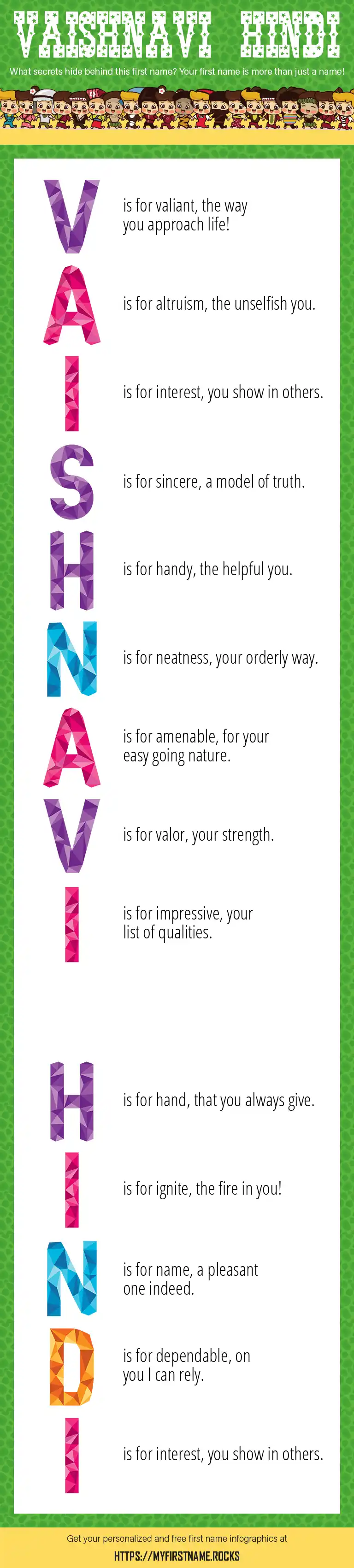 VAISHNAVI HINDI

What secrets hide behind this first name? Your first name is more than just a name!

V is for valiant, the way you approach life!

A is for altruism, the unselfish you.

I is for interest, you show in others.

S is for sincere, a model of truth.

H is for handy, the helpful you.

N is for neatness, your orderly way.

A is for amenable, for your easy going nature.

V is for valor, your strength.

I is for impressive, your list of qualities.

H is for hand, that you always give.

I is for ignite, the fire in you!

N is for name, a pleasant one indeed.

D is for dependable, on you I can rely.

I is for interest, you show in others.

Get your personalized and free first name infographics at

HTTPS://MYFIRSTNAME.ROCKS