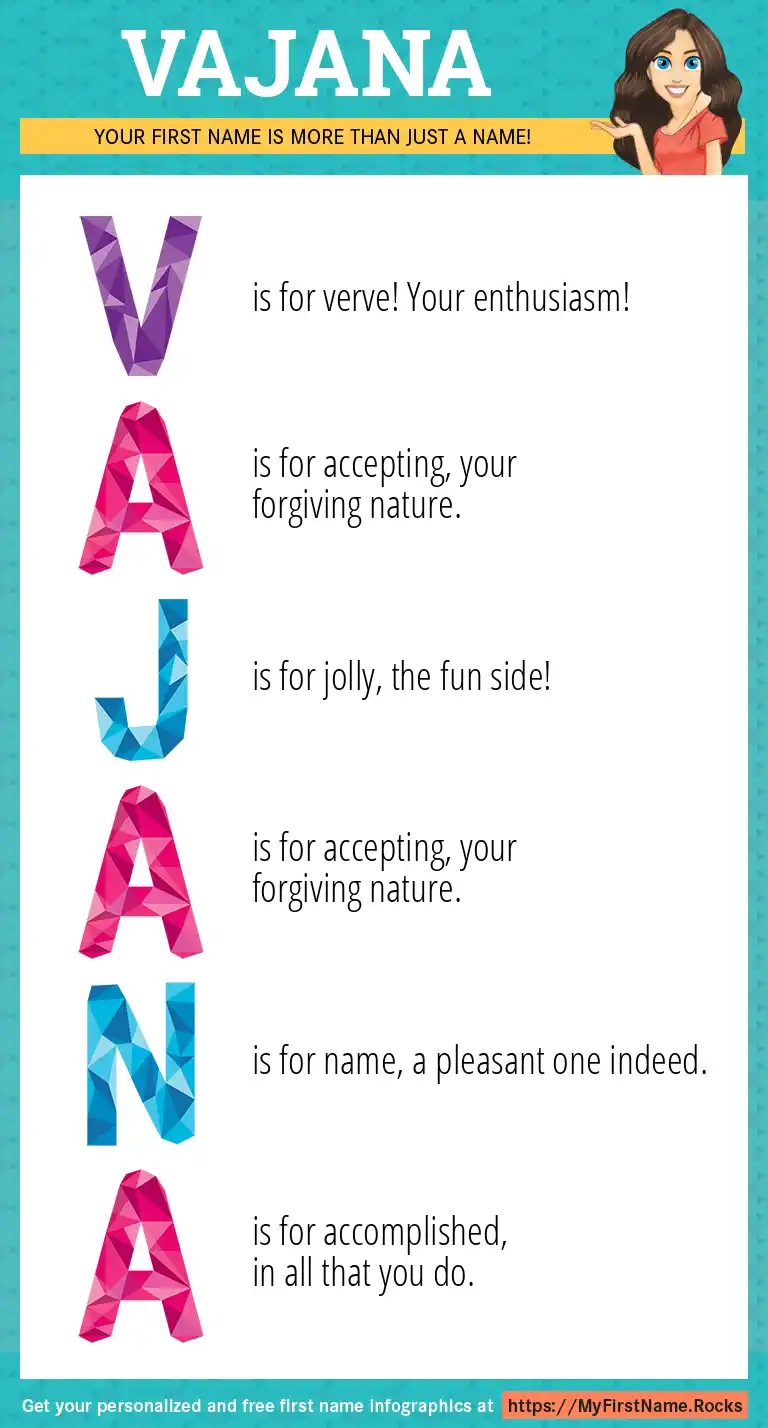 VAJANA

YOUR FIRST NAME IS MORE THAN JUST A NAME!

V is for verve! Your enthusiasm!

A is for accepting, your forgiving nature.

J is for jolly, the fun side!

A is for accepting, your forgiving nature.

N is for name, a pleasant one indeed.

A is for accomplished, in all that you do.

Get your personalized and free first name infographics at https://MyFirstName.Rocks