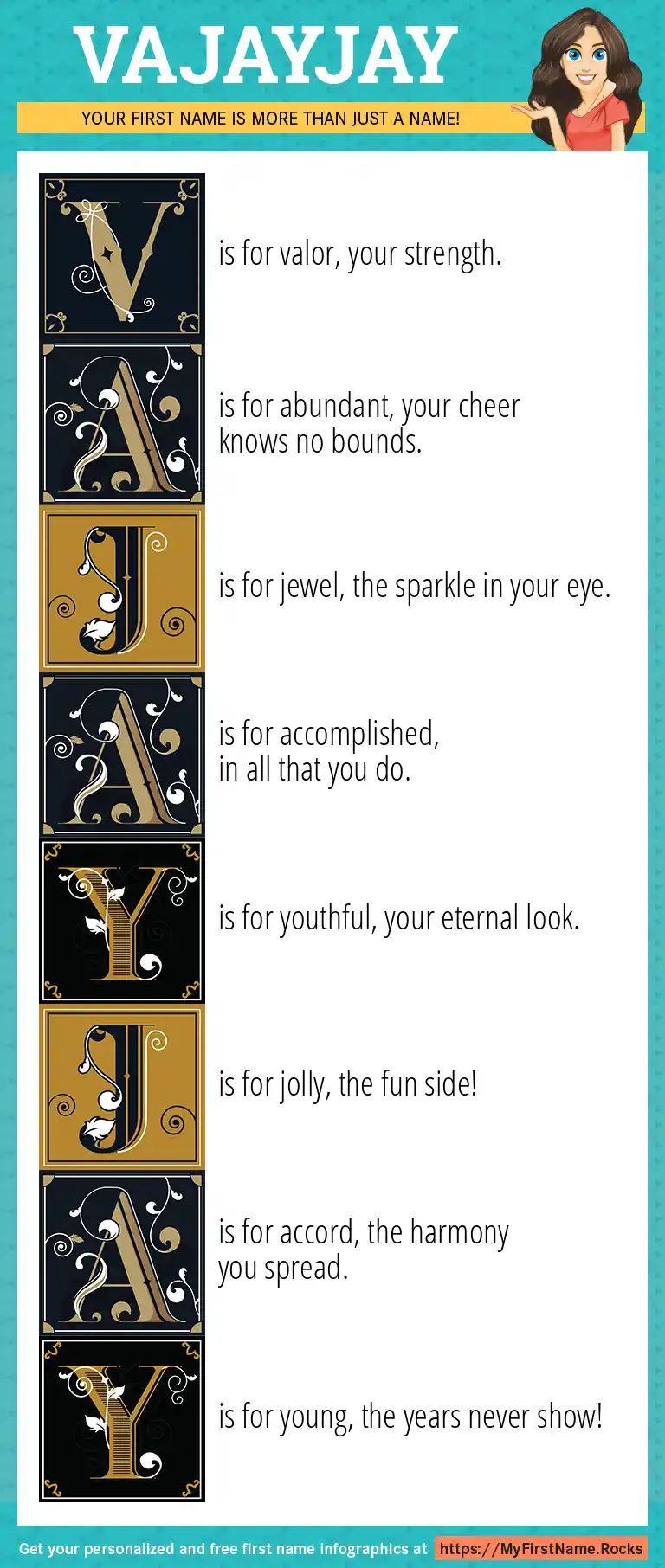 VAJAYJAY

YOUR FIRST NAME IS MORE THAN JUST A NAME!

V is for valor, your strength.

A is for abundant, your cheer knows no bounds.

J is for jewel, the sparkle in your eye.

A is for accomplished, in all that you do.

Y is for youthful, your eternal look.

J is for jolly, the fun side!

A is for accord, the harmony you spread.

Y is for young, the years never show!

Get your personalized and free first name infographics at https://MyFirstName.Rocks