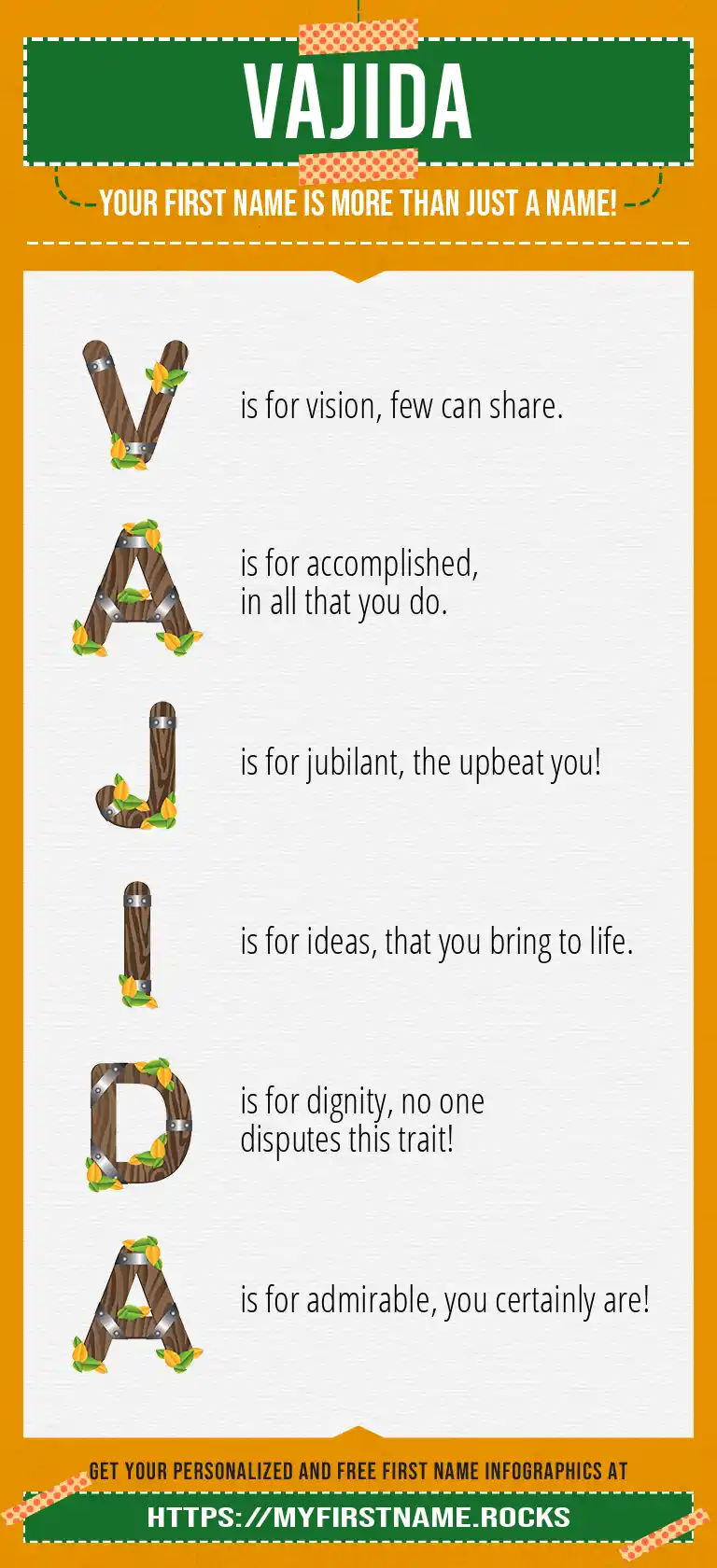 VAJIDA

YOUR FIRST NAME IS MORE THAN JUST A NAME!

V is for vision, few can share.

A is for accomplished, in all that you do.

J is for jubilant, the upbeat you!

I is for ideas, that you bring to life.

D is for dignity, no one disputes this trait!

A is for admirable, you certainly are!

GET YOUR PERSONALIZED AND FREE FIRST NAME INFOGRAPHICS AT

HTTPS://MYFIRSTNAME.ROCKS