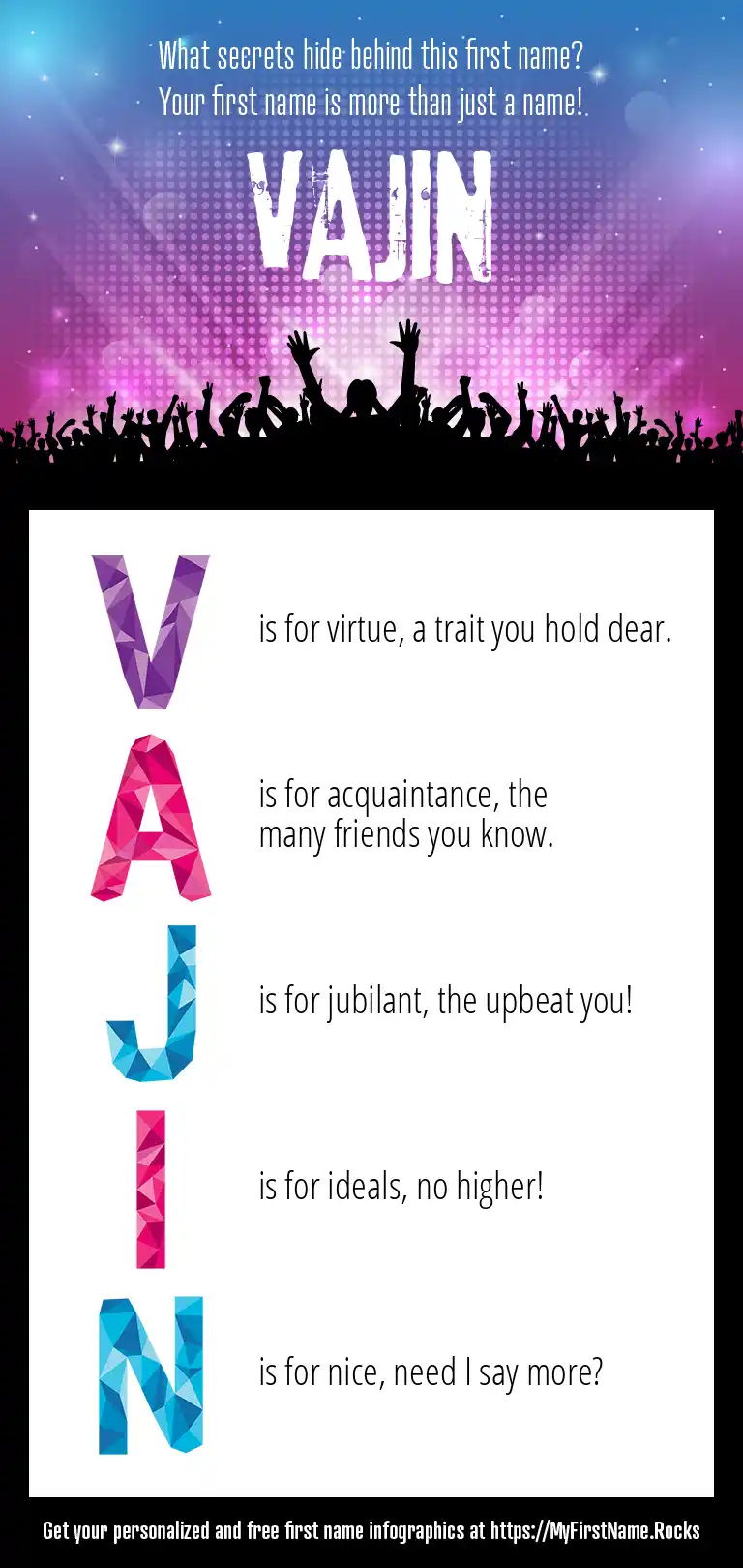 What secrets hide behind this first name?
Your first name is more than just a name!

VAJIN

V is for virtue, a trait you hold dear.

A is for acquaintance, the many friends you know.

J is for jubilant, the upbeat you!

I is for ideals, no higher!

N is for nice, need I say more?

Get your personalized and free first name infographics at https://MyFirstName.Rocks