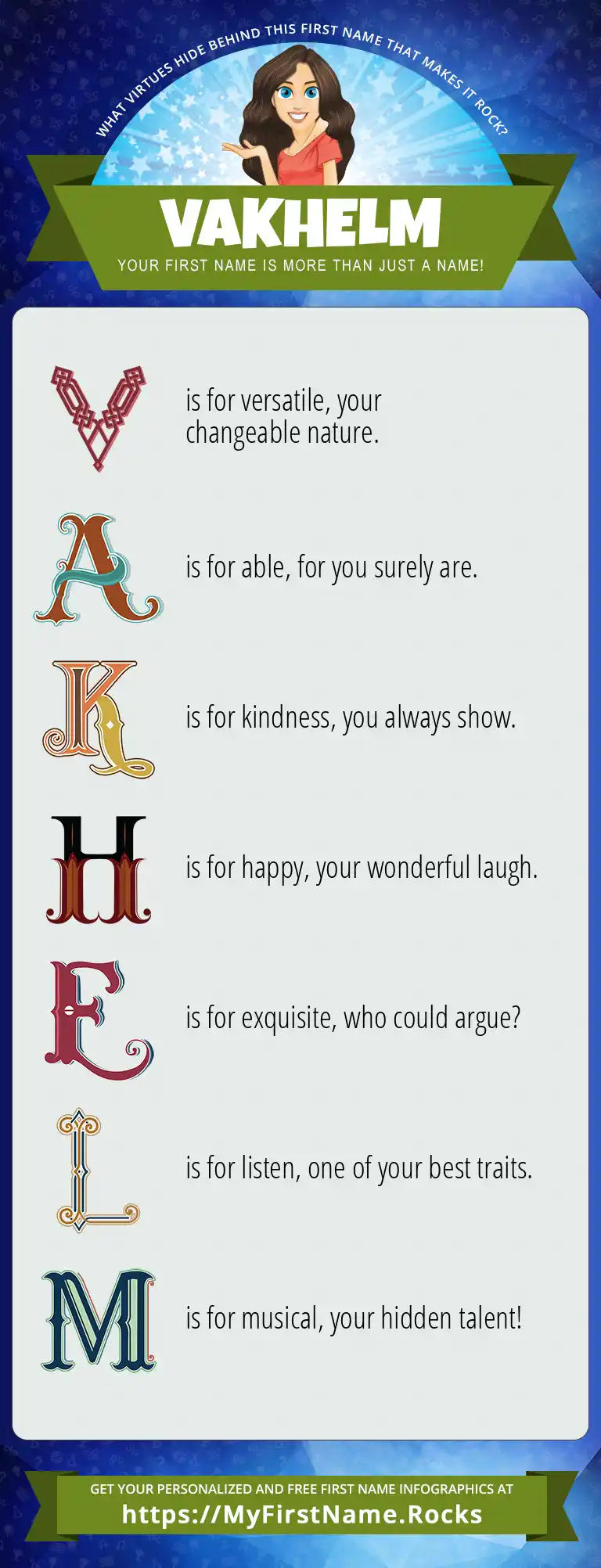 WHAT VIRTUES HIDE BEHIND THIS FIRST NAME THAT MAKES IT ROCK?

VAKHELM

YOUR FIRST NAME IS MORE THAN JUST A NAME!

V is for versatile, your changeable nature.

A is for able, for you surely are.

K is for kindness, you always show.

H is for happy, your wonderful laugh.

E is for exquisite, who could argue?

L is for listen, one of your best traits.

M is for musical, your hidden talent!

GET YOUR PERSONALIZED AND FREE FIRST NAME INFOGRAPHICS AT

https://MyFirstName.Rocks