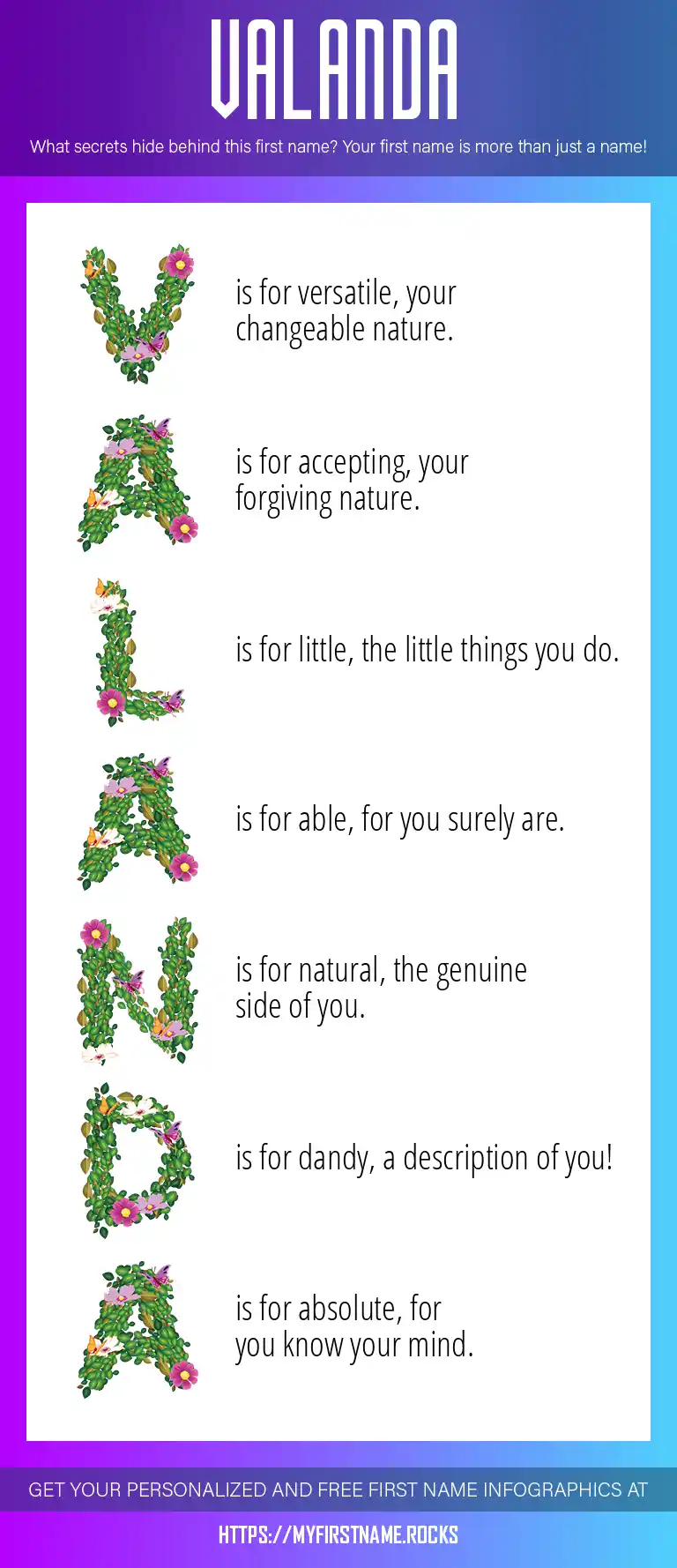 VALANDA

What secrets hide behind this first name? Your first name is more than just a name!

V is for versatile, your changeable nature.

A is for accepting, your forgiving nature.

L is for little, the little things you do.

A is for able, for you surely are.

N is for natural, the genuine side of you.

D is for dandy, a description of you!

A is for absolute, for you know your mind.

GET YOUR PERSONALIZED AND FREE FIRST NAME INFOGRAPHICS AT

HTTPS://MYFIRSTNAME.ROCKS