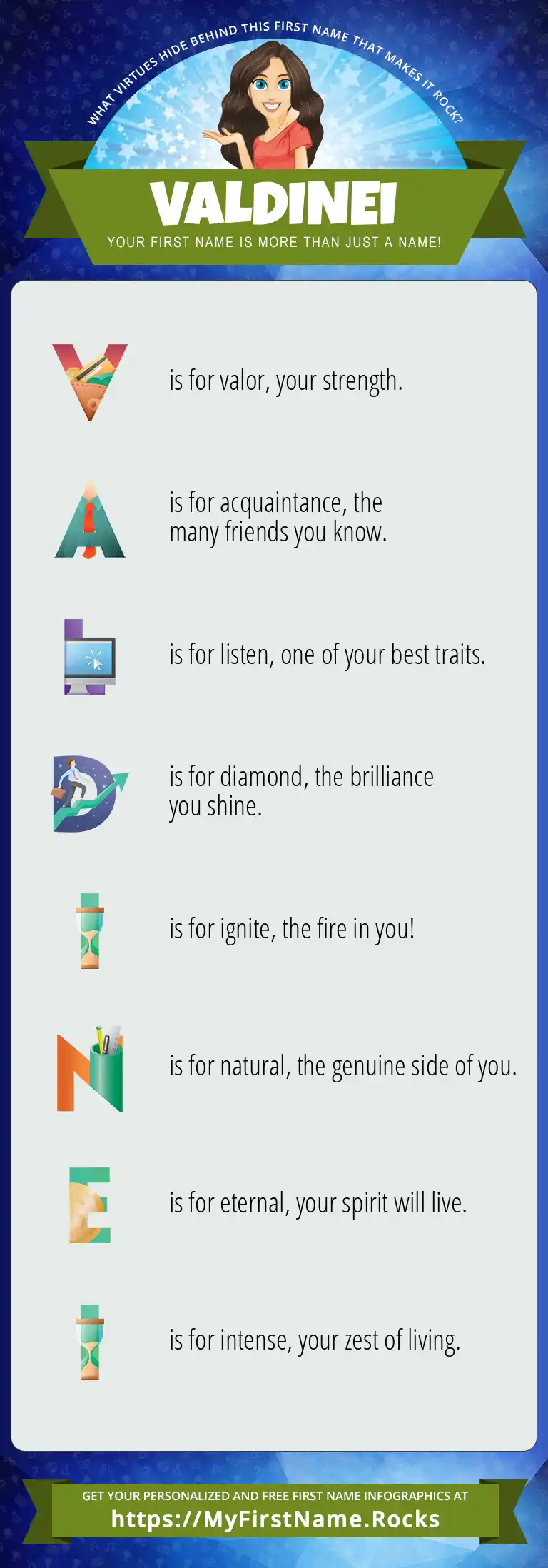 WHAT VIRTUES HIDE BEHIND THIS FIRST NAME THAT MAKES IT ROCK?

VALDINEI

YOUR FIRST NAME IS MORE THAN JUST A NAME!

V is for valor, your strength.

A is for acquaintance, the many friends you know.

L is for listen, one of your best traits.

D is for diamond, the brilliance you shine.

I is for ignite, the fire in you!

N is for natural, the genuine side of you.

E is for eternal, your spirit will live.

I is for intense, your zest of living.

GET YOUR PERSONALIZED AND FREE FIRST NAME INFOGRAPHICS AT

https://MyFirstName.Rocks