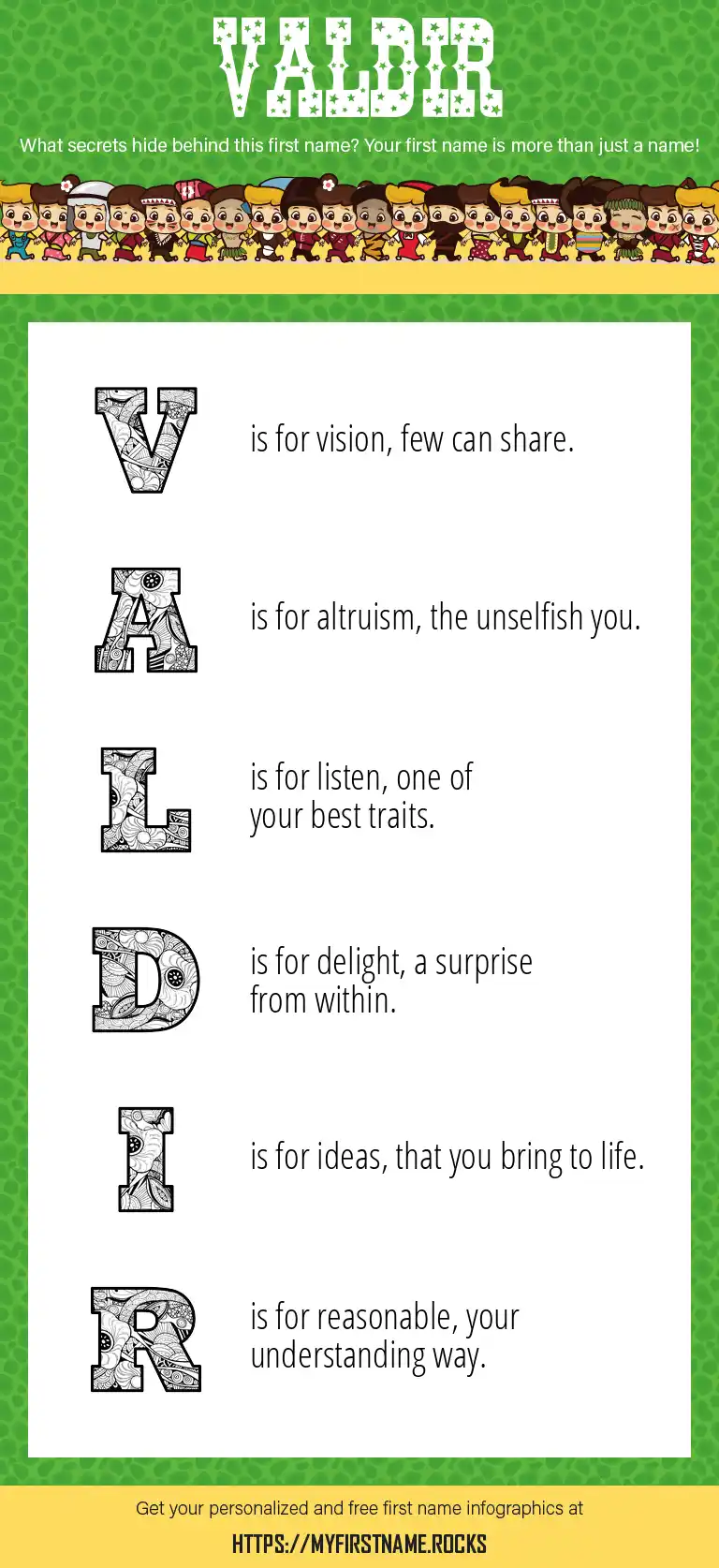 VALDIR

What secrets hide behind this first name? Your first name is more than just a name!

V is for vision, few can share.

A is for altruism, the unselfish you.

L is for listen, one of your best traits.

D is for delight, a surprise from within.

I is for ideas, that you bring to life.

R is for reasonable, your understanding way.

Get your personalized and free first name infographics at

HTTPS://MYFIRSTNAME.ROCKS