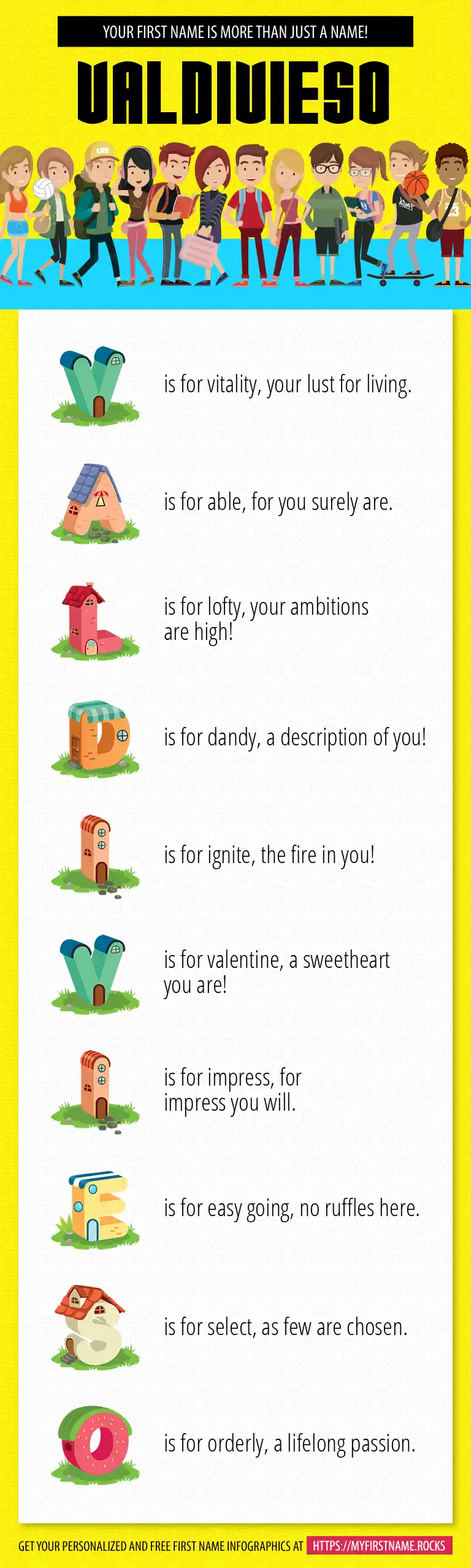 YOUR FIRST NAME IS MORE THAN JUST A NAME!

VALDIVIESO

V is for vitality, your lust for living.

A is for able, for you surely are.

L is for lofty, your ambitions are high!

D is for dandy, a description of you!

I is for ignite, the fire in you!

V is for valentine, a sweetheart you are!

I is for impress, for impress you will.

E is for easy going, no ruffles here.

S is for select, as few are chosen.

O is for orderly, a lifelong passion.

GET YOUR PERSONALIZED AND FREE FIRST NAME INFOGRAPHICS AT HTTPS://MYFIRSTNAME.ROCKS