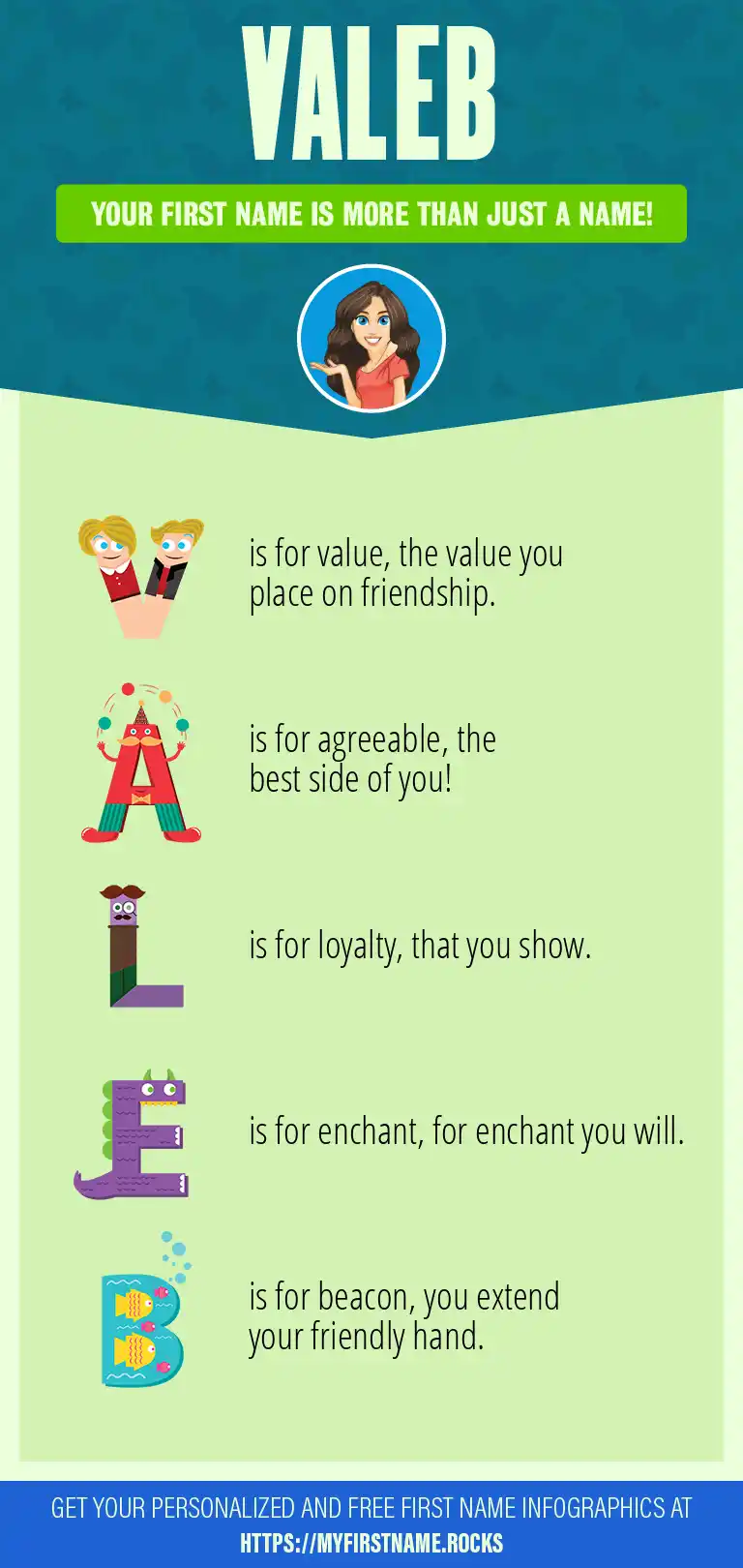 VALEB

YOUR FIRST NAME IS MORE THAN JUST A NAME!

V is for value, the value you place on friendship.

A is for agreeable, the best side of you!

L is for loyalty, that you show.

E is for enchant, for enchant you will.

B is for beacon, you extend your friendly hand.

GET YOUR PERSONALIZED AND FREE FIRST NAME INFOGRAPHICS AT HTTPS://MYFIRSTNAME.ROCKS