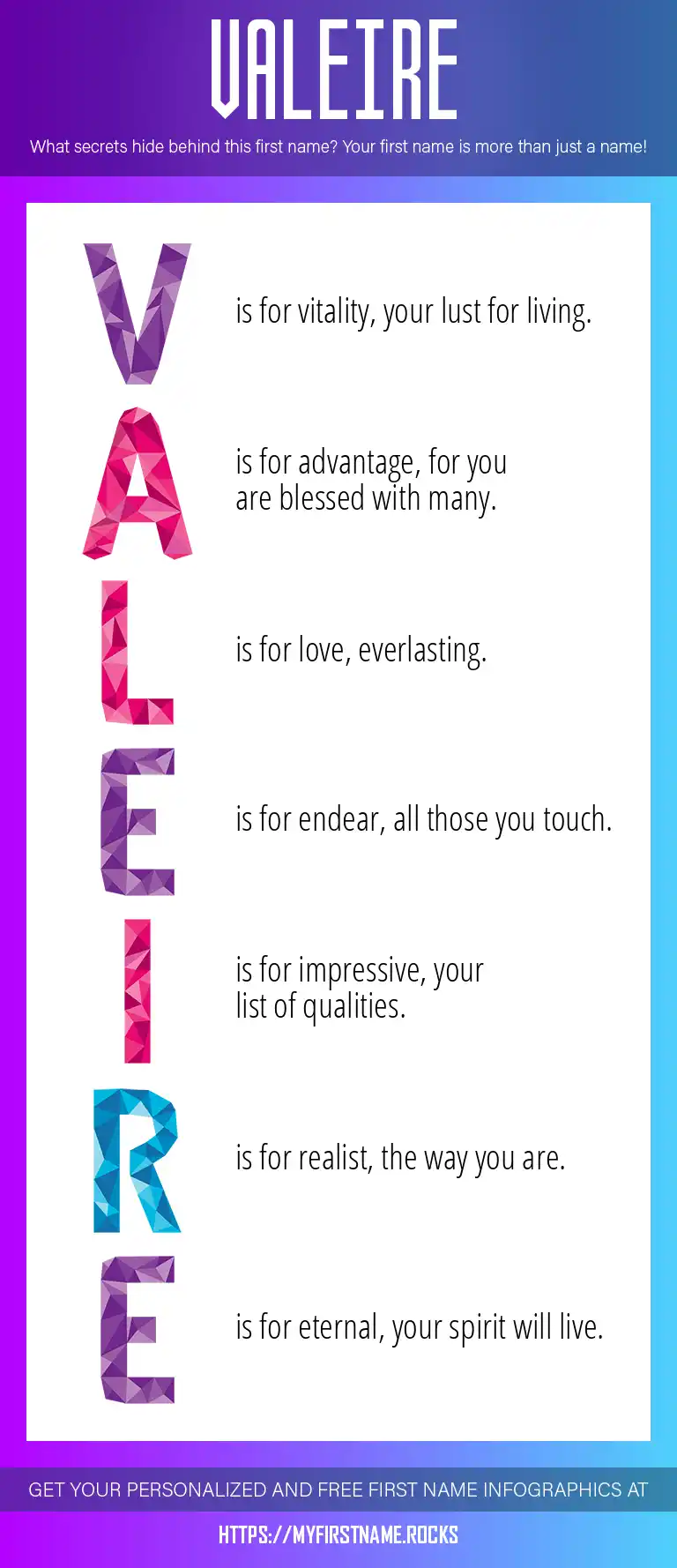 VALEIRE

What secrets hide behind this first name? Your first name is more than just a name!

V is for vitality, your lust for living.

A is for advantage, for you are blessed with many.

L is for love, everlasting.

E is for endear, all those you touch.

I is for impressive, your list of qualities.

R is for realist, the way you are.

E is for eternal, your spirit will live.

GET YOUR PERSONALIZED AND FREE FIRST NAME INFOGRAPHICS AT

HTTPS://MYFIRSTNAME.ROCKS