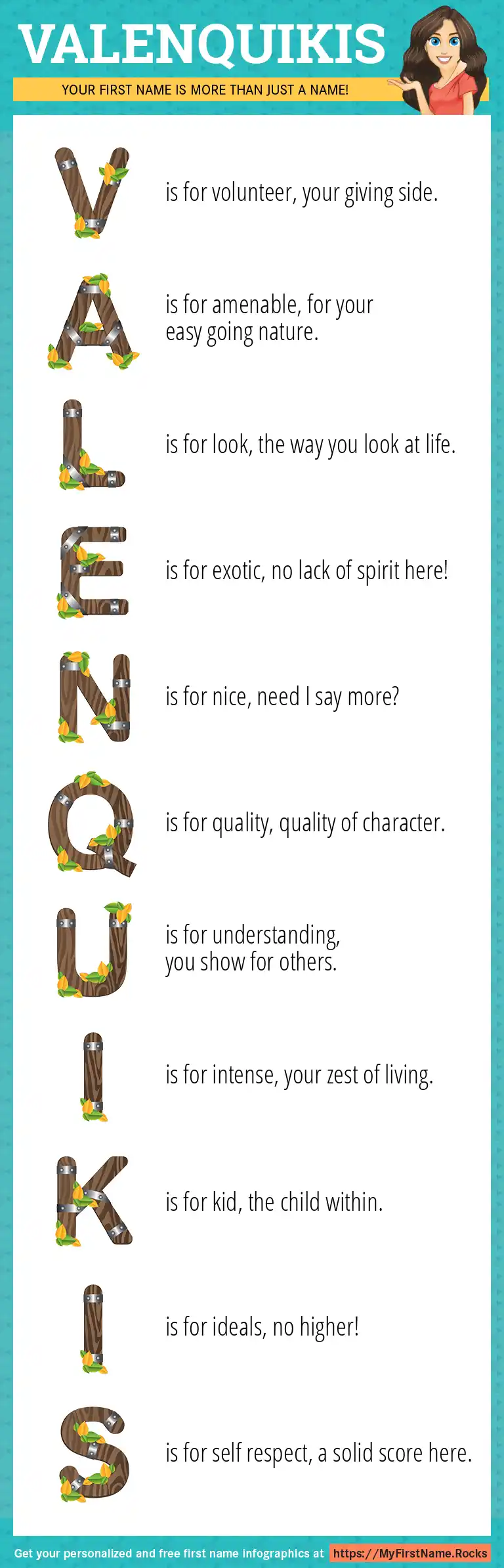 VALENQUIKIS

YOUR FIRST NAME IS MORE THAN JUST A NAME!

V is for volunteer, your giving side.

A is for amenable, for your easy going nature.

L is for look, the way you look at life.

E is for exotic, no lack of spirit here!

N is for nice, need I say more?

Q is for quality, quality of character.

U is for understanding, you show for others.

I is for intense, your zest of living.

K is for kid, the child within.

I is for ideals, no higher!

S is for self respect, a solid score here.

Get your personalized and free first name infographics at https://MyFirstName.Rocks