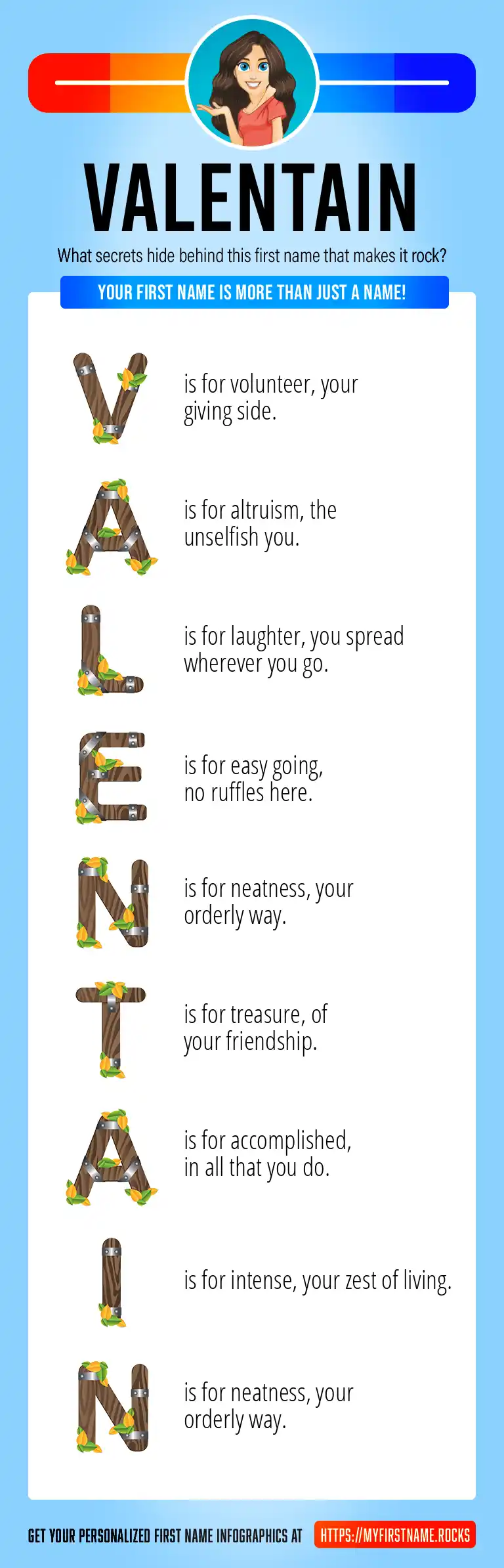 VALENTAIN

What secrets hide behind this first name that makes it rock?

YOUR FIRST NAME IS MORE THAN JUST A NAME!

V is for volunteer, your giving side.

A is for altruism, the unselfish you.

L is for laughter, you spread wherever you go.

E is for easy going, no ruffles here.

N is for neatness, your orderly way.

T is for treasure, of your friendship.

A is for accomplished, in all that you do.

I is for intense, your zest of living.

N is for neatness, your orderly way.

GET YOUR PERSONALIZED FIRST NAME INFOGRAPHICS AT HTTPS://MYFIRSTNAME.ROCKS