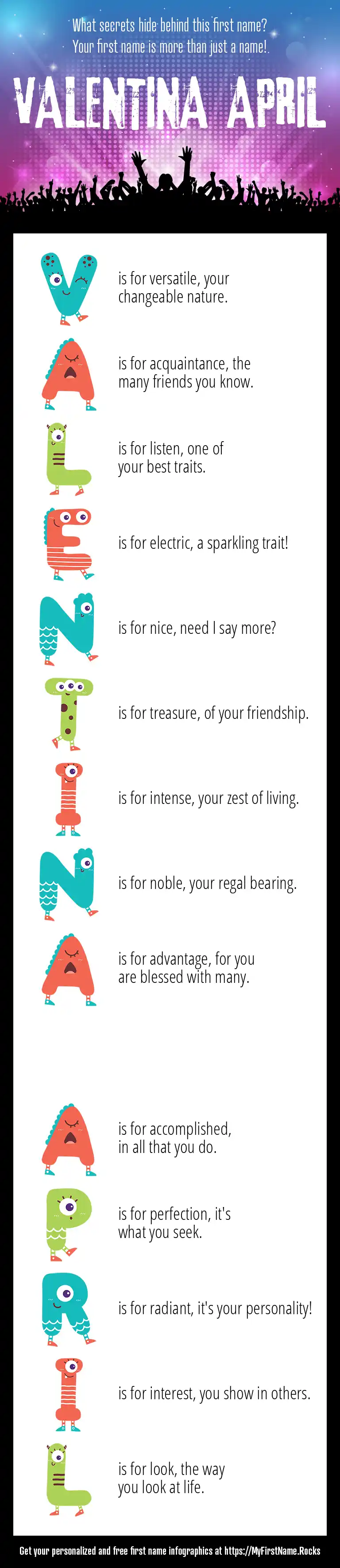 What secrets hide behind this first name?
Your first name is more than just a name!.

VALENTINA APRIL

V is for versatile, your changeable nature.

A is for acquaintance, the many friends you know.

L is for listen, one of your best traits.

E is for electric, a sparkling trait!

N is for nice, need I say more?

T is for treasure, of your friendship.

I is for intense, your zest of living.

N is for noble, your regal bearing.

A is for advantage, for you are blessed with many.

A is for accomplished, in all that you do.

P is for perfection, it's what you seek.

R is for radiant, it's your personality!

I is for interest, you show in others.

L is for look, the way you look at life.

Get your personalized and free first name infographics at https://MyFirstName.Rocks