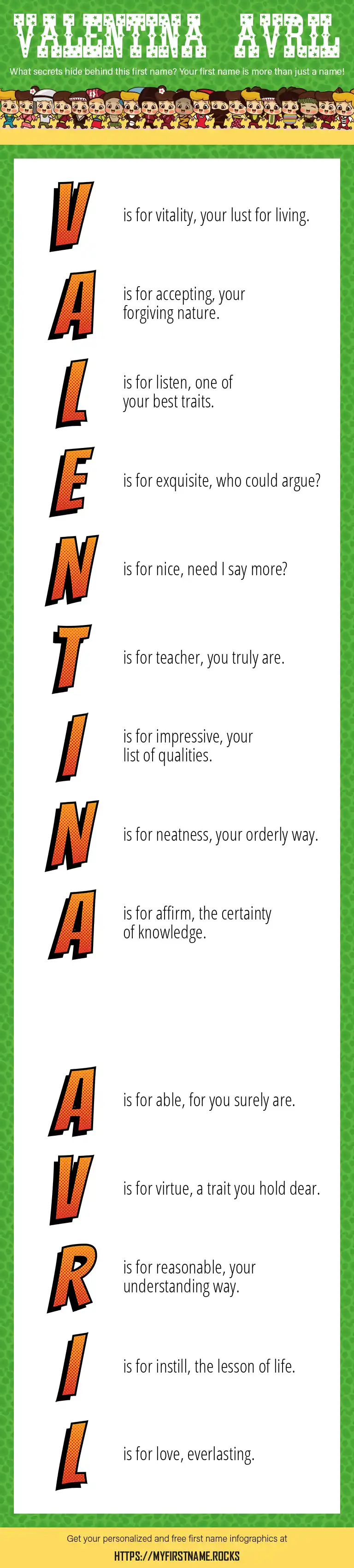 VALENTINA AVRIL

What secrets hide behind this first name? Your first name is more than just a name!

V is for vitality, your lust for living.

A is for accepting, your forgiving nature.

L is for listen, one of your best traits.

E is for exquisite, who could argue?

N is for nice, need I say more?

T is for teacher, you truly are.

I is for impressive, your list of qualities.

N is for neatness, your orderly way.

A is for affirm, the certainty of knowledge.

A is for able, for you surely are.

V is for virtue, a trait you hold dear.

R is for reasonable, your understanding way.

I is for instill, the lesson of life.

L is for love, everlasting.

Get your personalized and free first name infographics at
HTTPS://MYFIRSTNAME.ROCKS