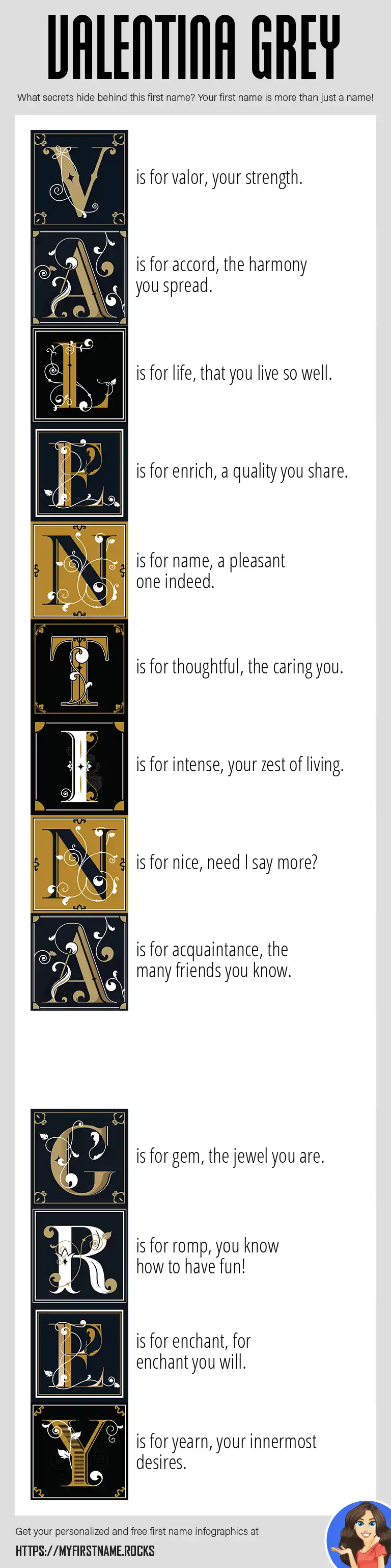 VALENTINA GREY

What secrets hide behind this first name? Your first name is more than just a name!

V is for valor, your strength.

A is for accord, the harmony you spread.

L is for life, that you live so well.

E is for enrich, a quality you share.

N is for name, a pleasant one indeed.

T is for thoughtful, the caring you.

I is for intense, your zest of living.

N is for nice, need I say more?

A is for acquaintance, the many friends you know.

G is for gem, the jewel you are.

R is for romp, you know how to have fun!

E is for enchant, for enchant you will.

Y is for yearn, your innermost desires.

Get your personalized and free first name infographics at

HTTPS://MYFIRSTNAME.ROCKS