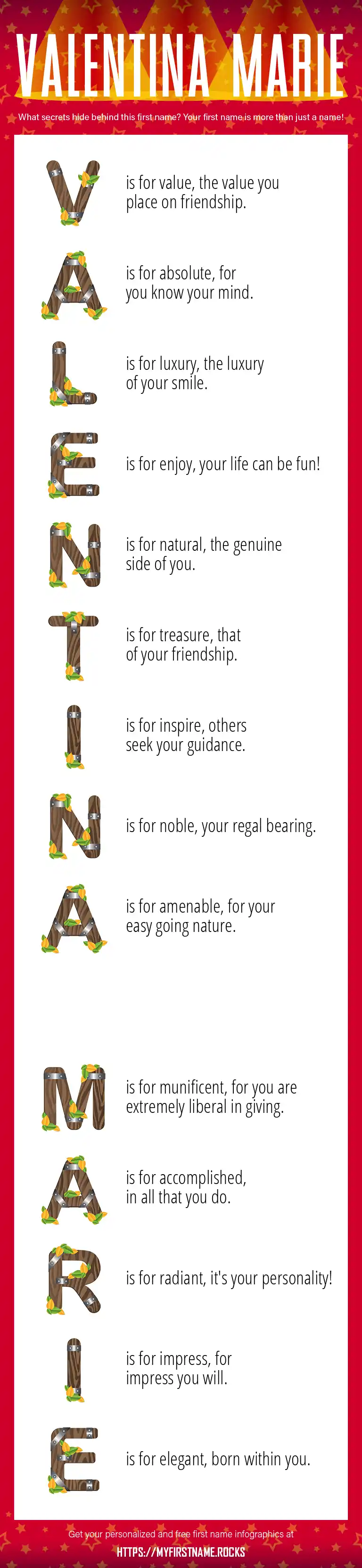 VALENTINA MARIE

What secrets hide behind this first name? Your first name is more than just a name!

V is for value, the value you place on friendship.

A is for absolute, for you know your mind.

L is for luxury, the luxury of your smile.

E is for enjoy, your life can be fun!

N is for natural, the genuine side of you.

T is for treasure, that of your friendship.

I is for inspire, others seek your guidance.

N is for noble, your regal bearing.

A is for amenable, for your easy going nature.

M is for munificent, for you are extremely liberal in giving.

A is for accomplished, in all that you do.

R is for radiant, it's your personality!

I is for impress, for impress you will.

E is for elegant, born within you.

Get your personalized and free first name infographics at
HTTPS://MYFIRSTNAME.ROCKS