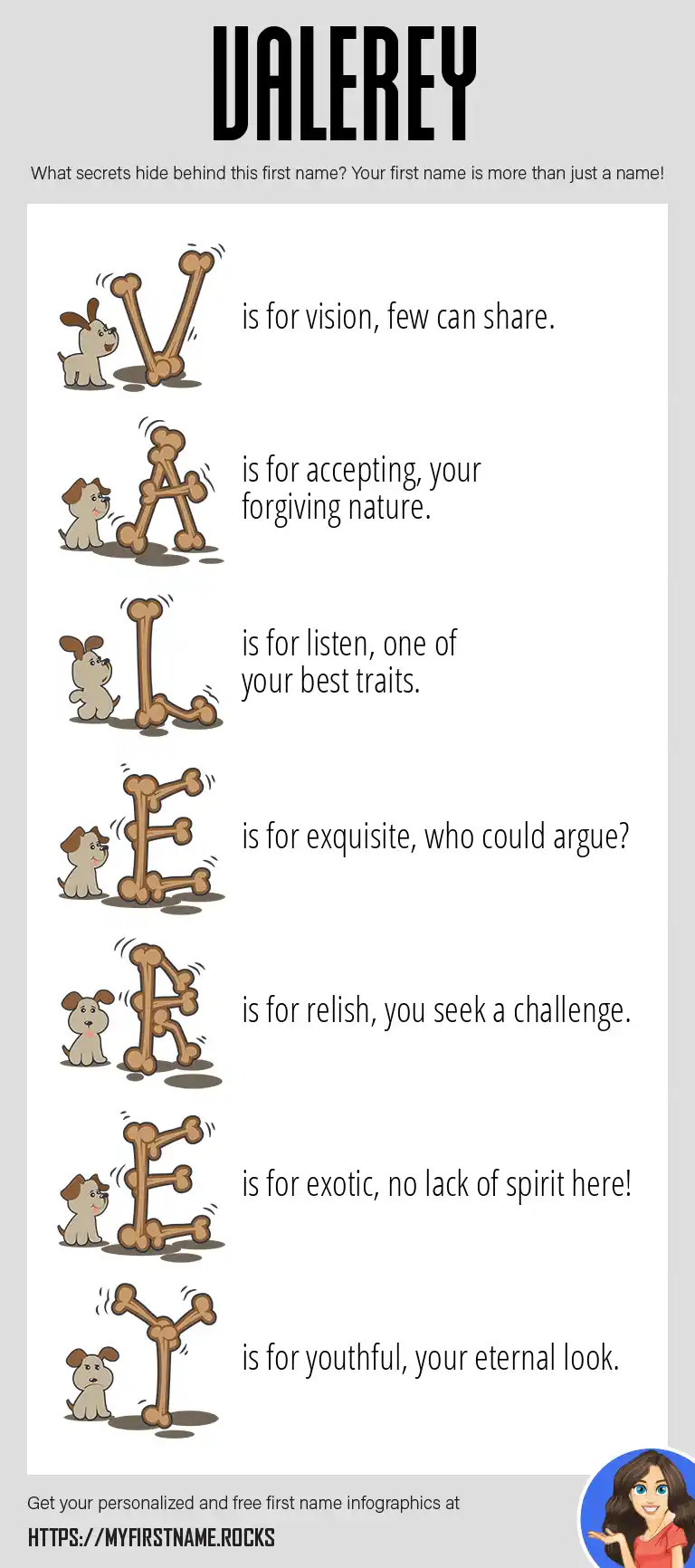 VALEREY

What secrets hide behind this first name? Your first name is more than just a name!

V is for vision, few can share.

A is for accepting, your forgiving nature.

L is for listen, one of your best traits.

E is for exquisite, who could argue?

R is for relish, you seek a challenge.

E is for exotic, no lack of spirit here!

Y is for youthful, your eternal look.

Get your personalized and free first name infographics at

HTTPS://MYFIRSTNAME.ROCKS