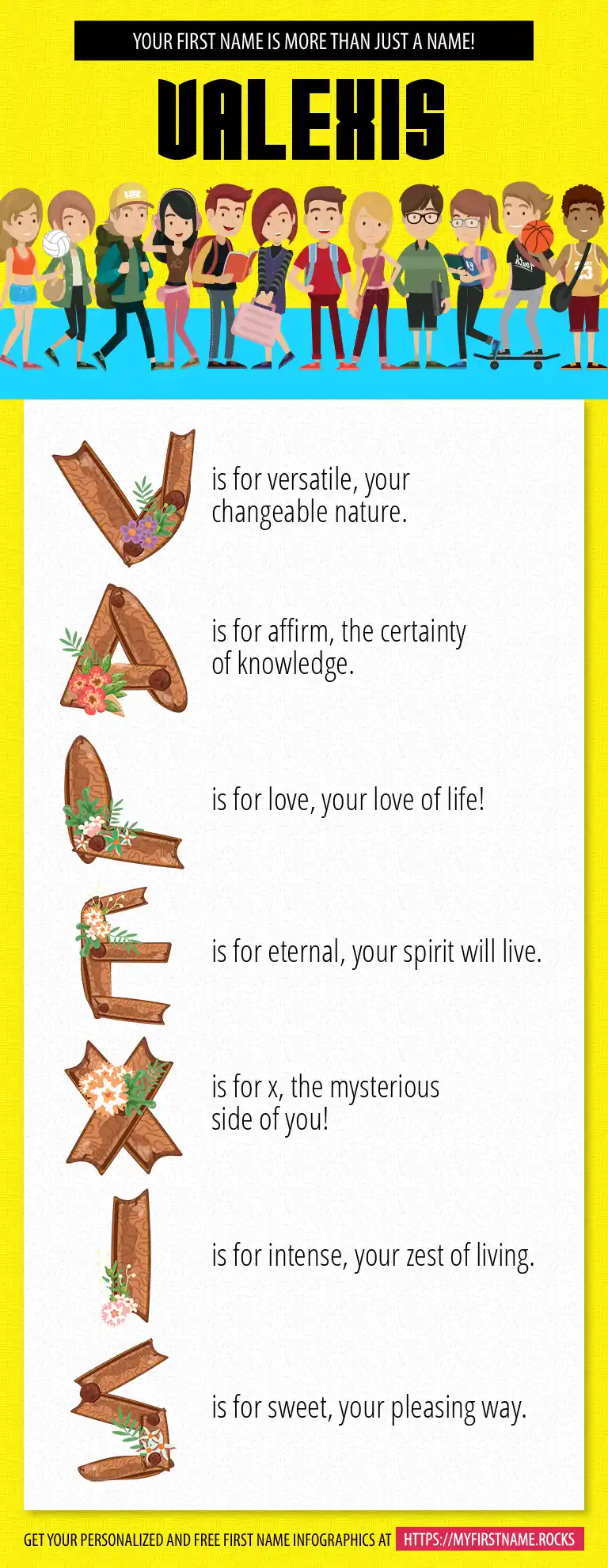 YOUR FIRST NAME IS MORE THAN JUST A NAME!

VALEXIS

V is for versatile, your changeable nature.

A is for affirm, the certainty of knowledge.

L is for love, your love of life!

E is for eternal, your spirit will live.

X is for x, the mysterious side of you!

I is for intense, your zest of living.

S is for sweet, your pleasing way.

GET YOUR PERSONALIZED AND FREE FIRST NAME INFOGRAPHICS AT HTTPS://MYFIRSTNAME.ROCKS