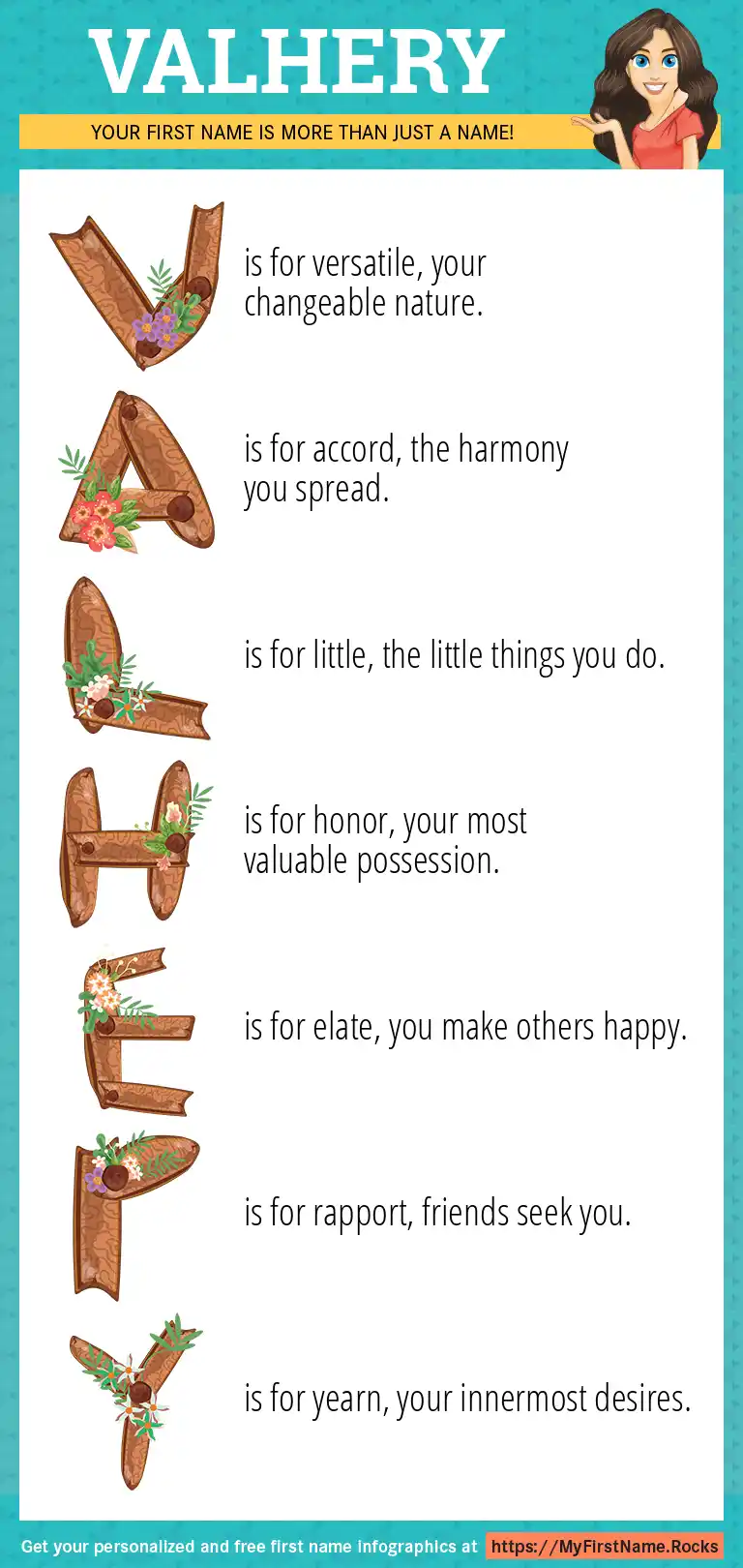 VALHERY

YOUR FIRST NAME IS MORE THAN JUST A NAME!

V is for versatile, your changeable nature.

A is for accord, the harmony you spread.

L is for little, the little things you do.

H is for honor, your most valuable possession.

E is for elate, you make others happy.

R is for rapport, friends seek you.

Y is for yearn, your innermost desires.

Get your personalized and free first name infographics at https://MyFirstName.Rocks