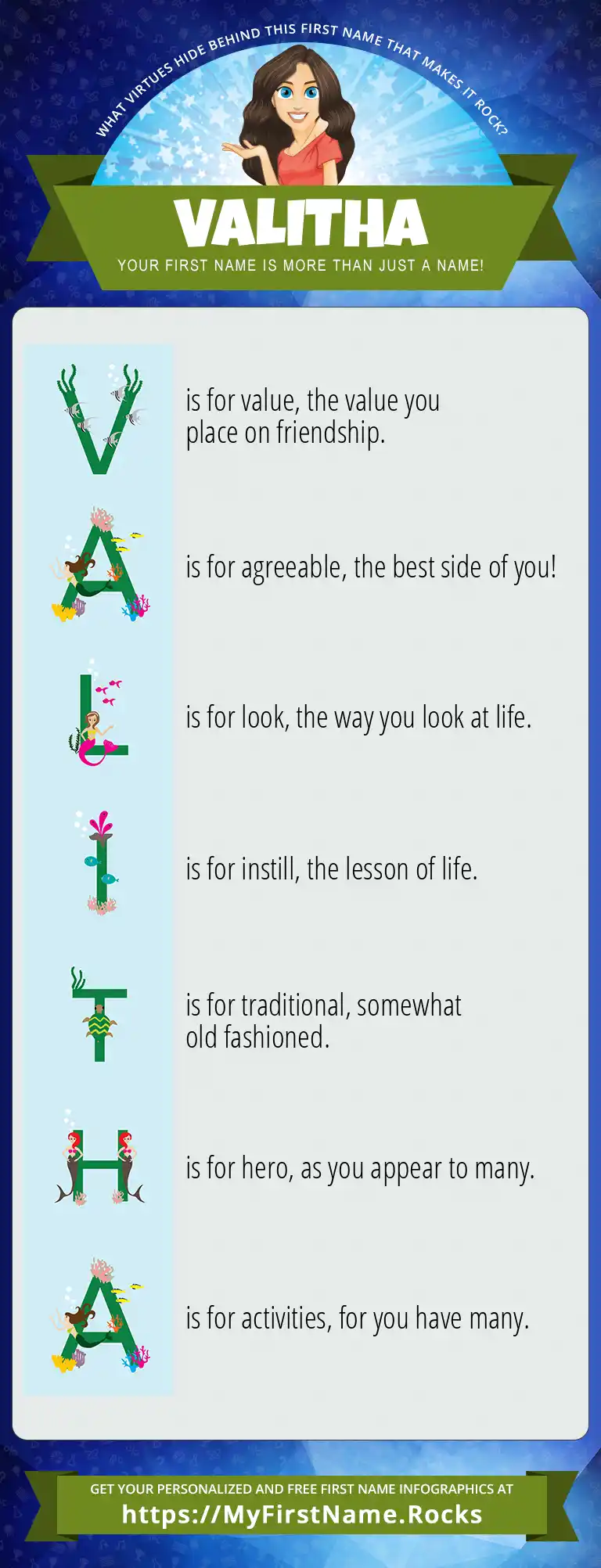 WHAT VIRTUES HIDE BEHIND THIS FIRST NAME THAT MAKES IT ROCK?

VALITHA

YOUR FIRST NAME IS MORE THAN JUST A NAME!

V is for value, the value you place on friendship.

A is for agreeable, the best side of you!

L is for look, the way you look at life.

I is for instill, the lesson of life.

T is for traditional, somewhat old fashioned.

H is for hero, as you appear to many.

A is for activities, for you have many.

GET YOUR PERSONALIZED AND FREE FIRST NAME INFOGRAPHICS AT
https://MyFirstName.Rocks