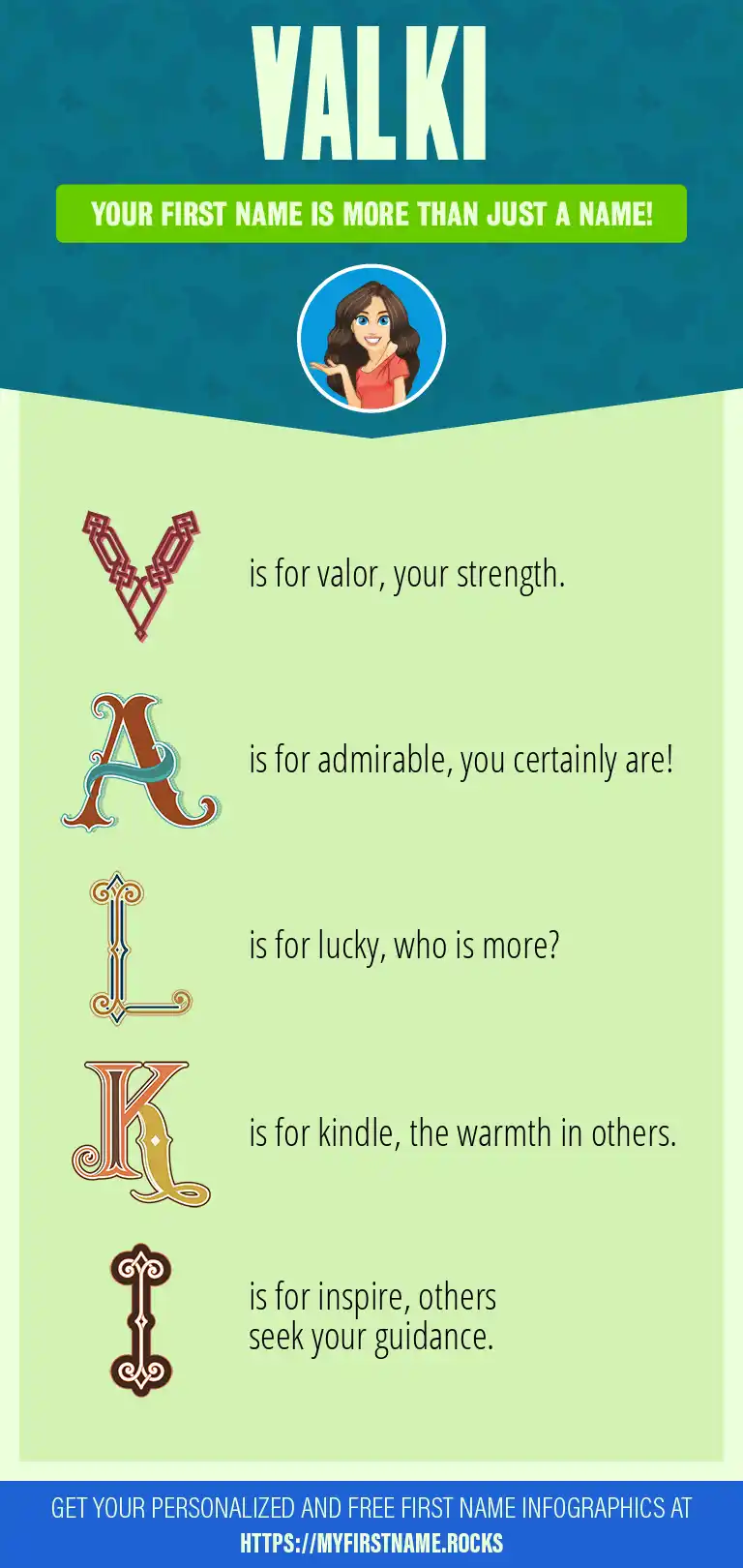 VALKI

YOUR FIRST NAME IS MORE THAN JUST A NAME!

V is for valor, your strength.

A is for admirable, you certainly are!

L is for lucky, who is more?

K is for kindle, the warmth in others.

I is for inspire, others seek your guidance.

GET YOUR PERSONALIZED AND FREE FIRST NAME INFOGRAPHICS AT HTTPS://MYFIRSTNAME.ROCKS