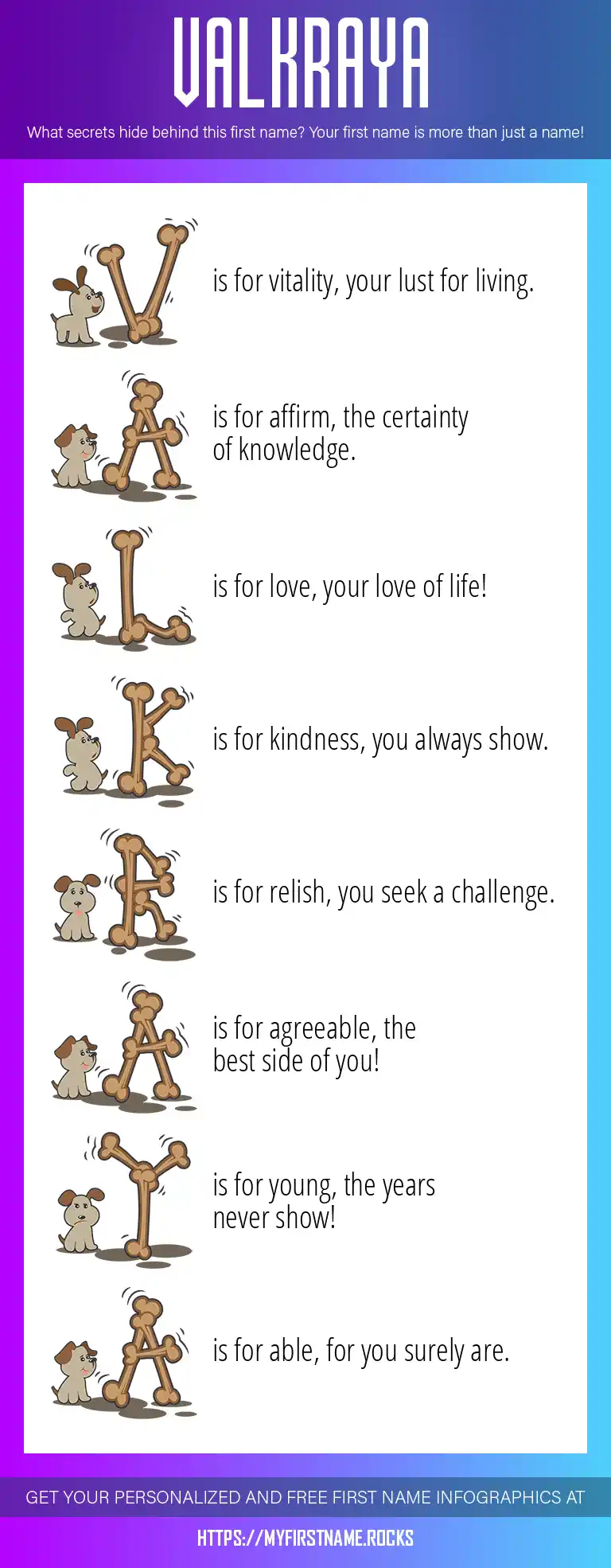 VALKRAYA

What secrets hide behind this first name? Your first name is more than just a name!

V is for vitality, your lust for living.

A is for affirm, the certainty of knowledge.

L is for love, your love of life!

K is for kindness, you always show.

R is for relish, you seek a challenge.

A is for agreeable, the best side of you!

Y is for young, the years never show!

A is for able, for you surely are.

GET YOUR PERSONALIZED AND FREE FIRST NAME INFOGRAPHICS AT

HTTPS://MYFIRSTNAME.ROCKS