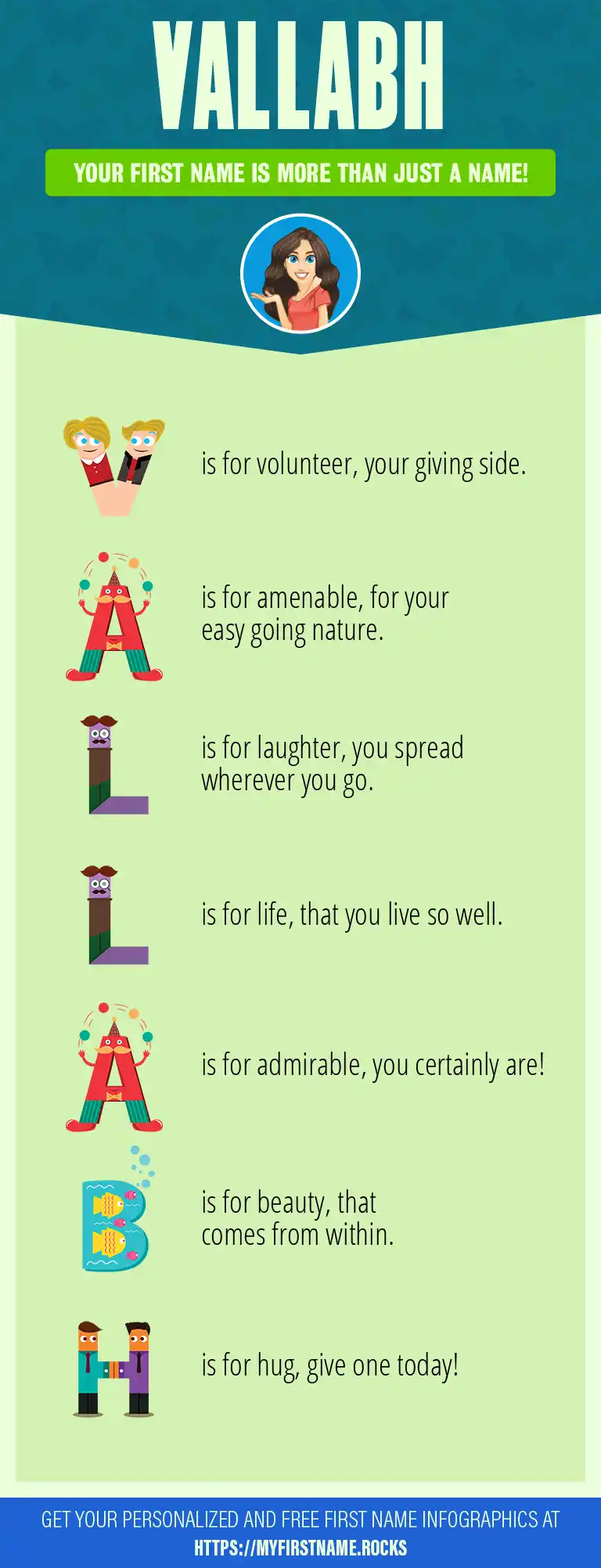 VALLABH

YOUR FIRST NAME IS MORE THAN JUST A NAME!

V is for volunteer, your giving side.

A is for amenable, for your easy going nature.

L is for laughter, you spread wherever you go.

L is for life, that you live so well.

A is for admirable, you certainly are!

B is for beauty, that comes from within.

H is for hug, give one today!

GET YOUR PERSONALIZED AND FREE FIRST NAME INFOGRAPHICS AT HTTPS://MYFIRSTNAME.ROCKS