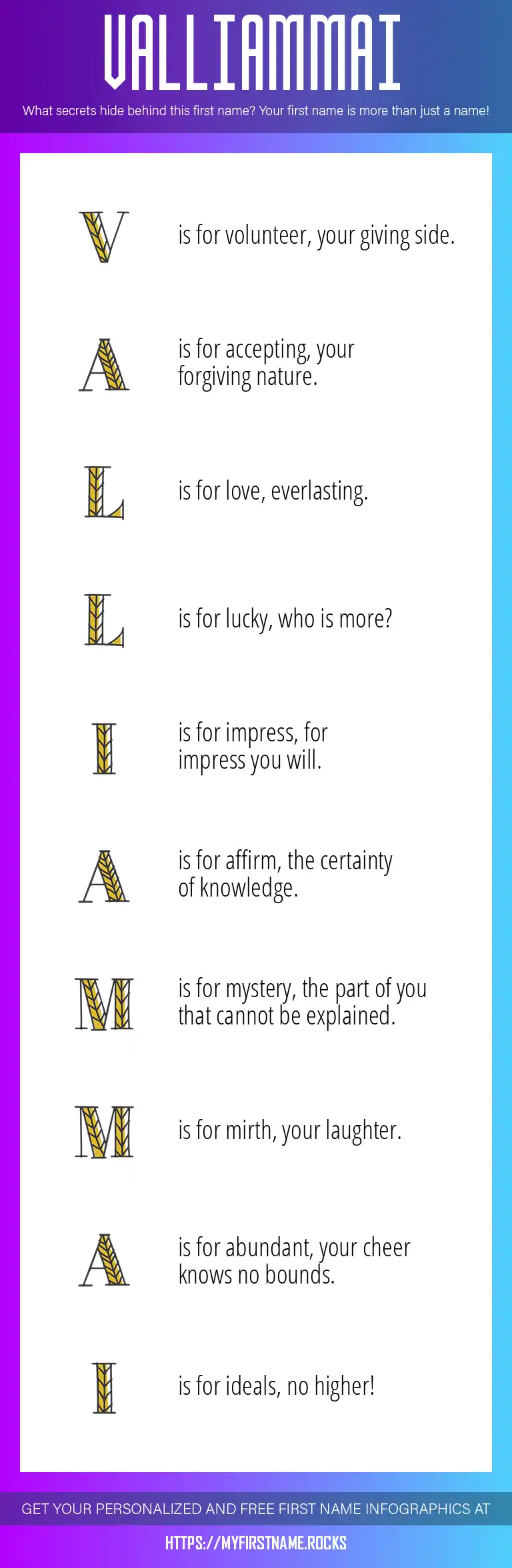 VALLIAMMAI

What secrets hide behind this first name? Your first name is more than just a name!

V is for volunteer, your giving side.

A is for accepting, your forgiving nature.

L is for love, everlasting.

L is for lucky, who is more?

I is for impress, for impress you will.

A is for affirm, the certainty of knowledge.

M is for mystery, the part of you that cannot be explained.

M is for mirth, your laughter.

A is for abundant, your cheer knows no bounds.

I is for ideals, no higher!

GET YOUR PERSONALIZED AND FREE FIRST NAME INFOGRAPHICS AT

HTTPS://MYFIRSTNAME.ROCKS