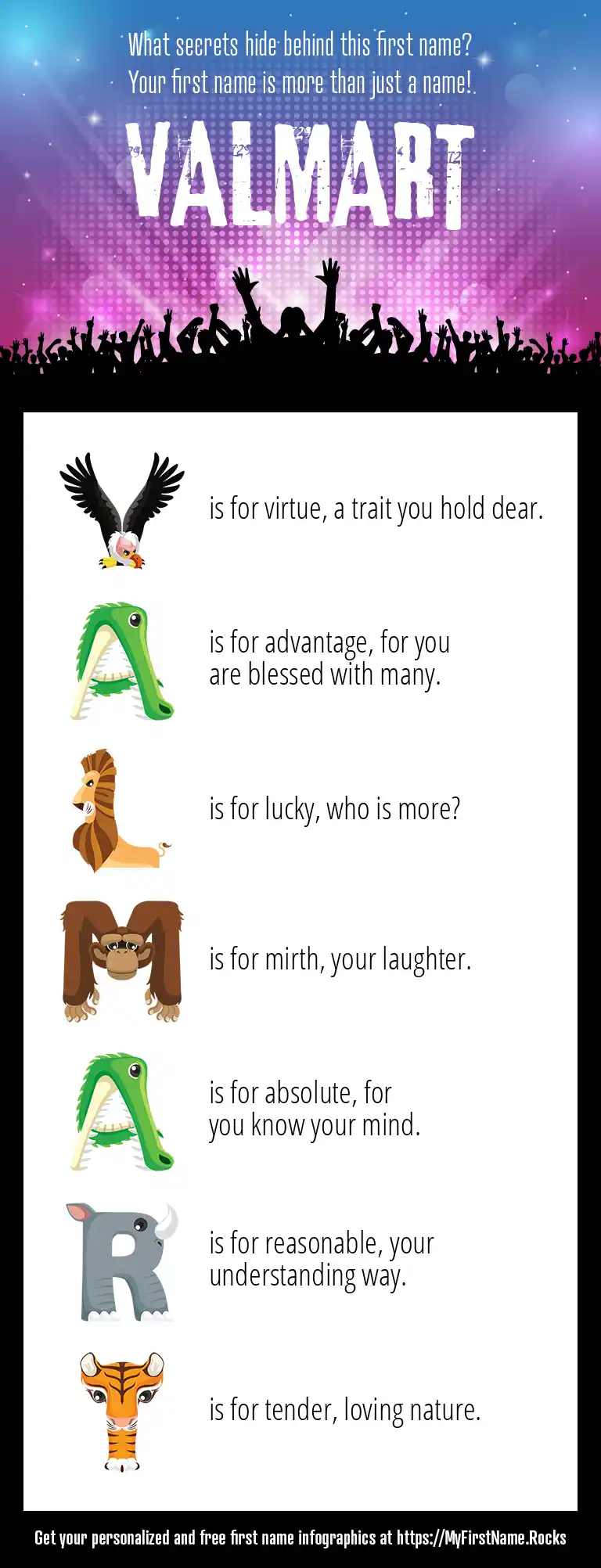 What secrets hide behind this first name?
Your first name is more than just a name!

VALMART

V is for virtue, a trait you hold dear.

A is for advantage, for you are blessed with many.

L is for lucky, who is more?

M is for mirth, your laughter.

A is for absolute, for you know your mind.

R is for reasonable, your understanding way.

T is for tender, loving nature.

Get your personalized and free first name infographics at https://MyFirstName.Rocks