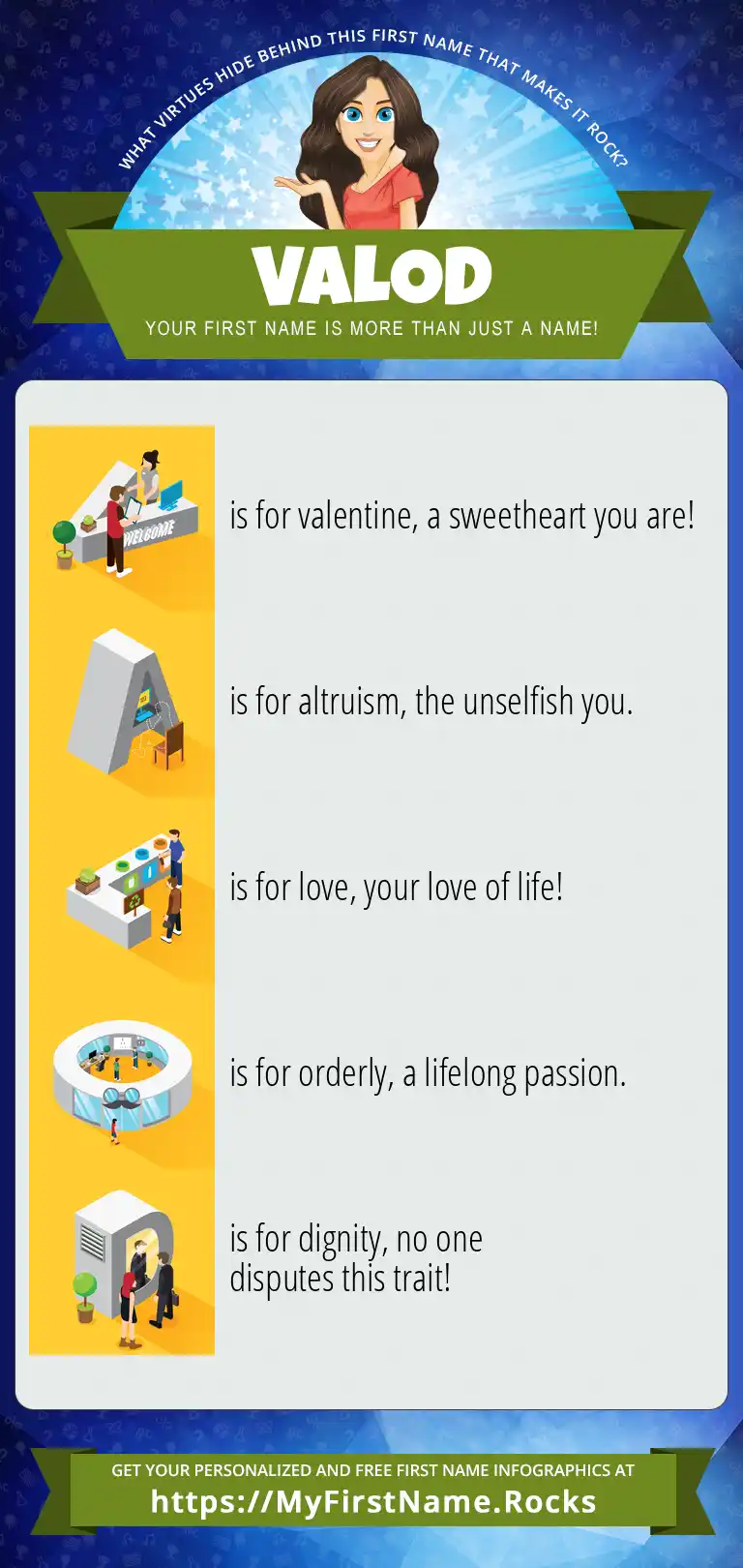 WHAT VIRTUES HIDE BEHIND THIS FIRST NAME THAT MAKES IT ROCK?

VALOD

YOUR FIRST NAME IS MORE THAN JUST A NAME!

WELCOME

is for valentine, a sweetheart you are!

is for altruism, the unselfish you.

is for love, your love of life!

is for orderly, a lifelong passion.

is for dignity, no one disputes this trait!

GET YOUR PERSONALIZED AND FREE FIRST NAME INFOGRAPHICS AT

https://MyFirstName.Rocks