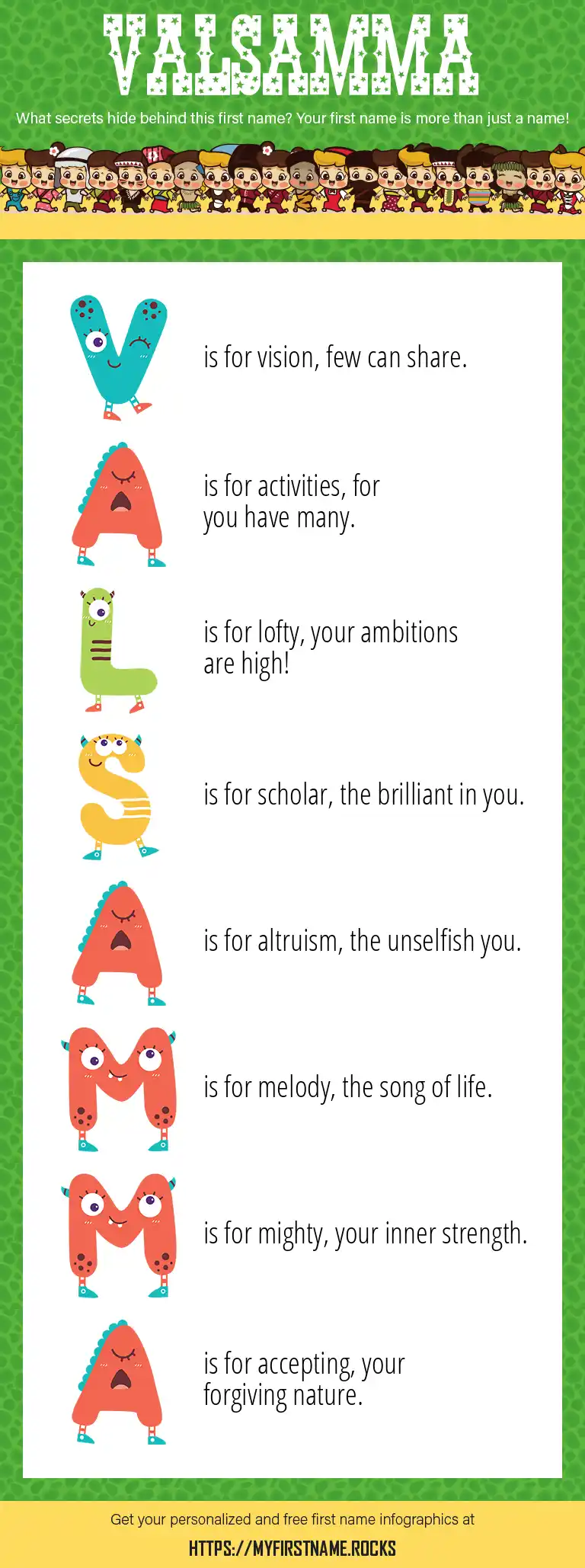 VALSAMMA

What secrets hide behind this first name? Your first name is more than just a name!

V is for vision, few can share.

A is for activities, for you have many.

L is for lofty, your ambitions are high!

S is for scholar, the brilliant in you.

A is for altruism, the unselfish you.

M is for melody, the song of life.

M is for mighty, your inner strength.

A is for accepting, your forgiving nature.

Get your personalized and free first name infographics at

HTTPS://MYFIRSTNAME.ROCKS