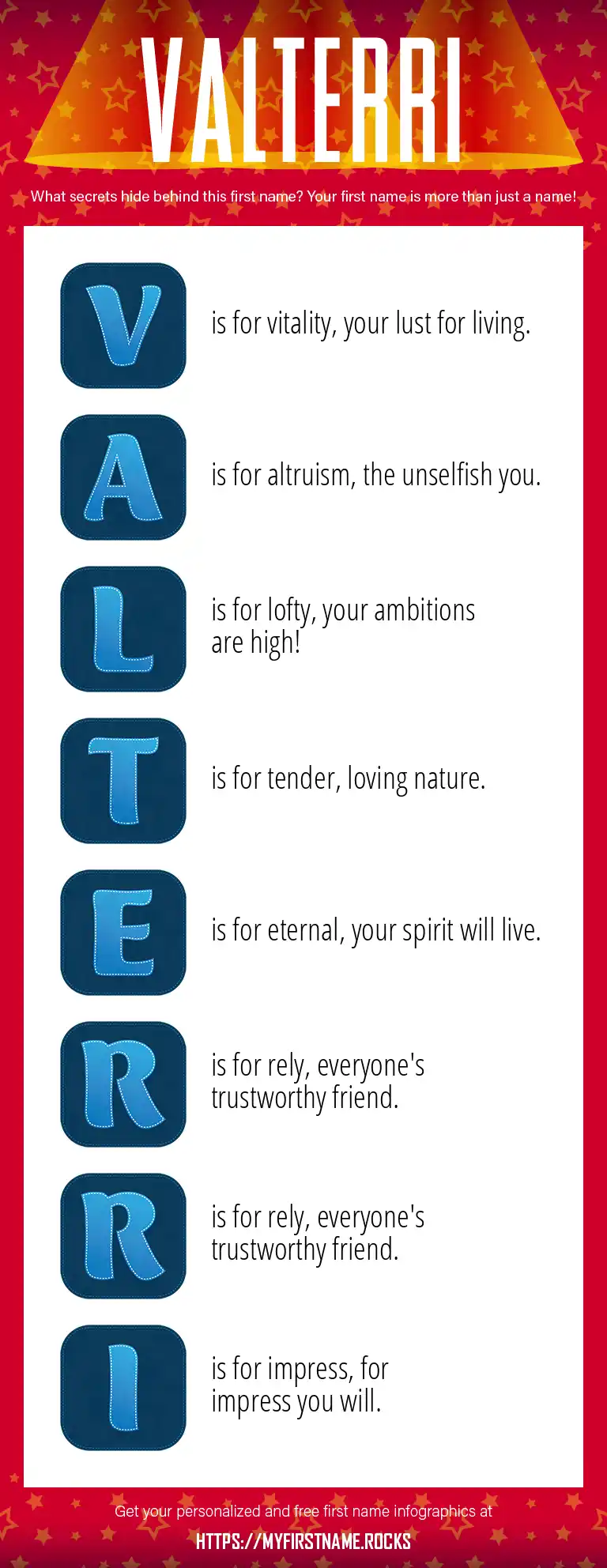 VALTERRI

What secrets hide behind this first name? Your first name is more than just a name!

V is for vitality, your lust for living.

A is for altruism, the unselfish you.

L is for lofty, your ambitions are high!

T is for tender, loving nature.

E is for eternal, your spirit will live.

R is for rely, everyone's trustworthy friend.

R is for rely, everyone's trustworthy friend.

I is for impress, for impress you will.

Get your personalized and free first name infographics at

HTTPS://MYFIRSTNAME.ROCKS