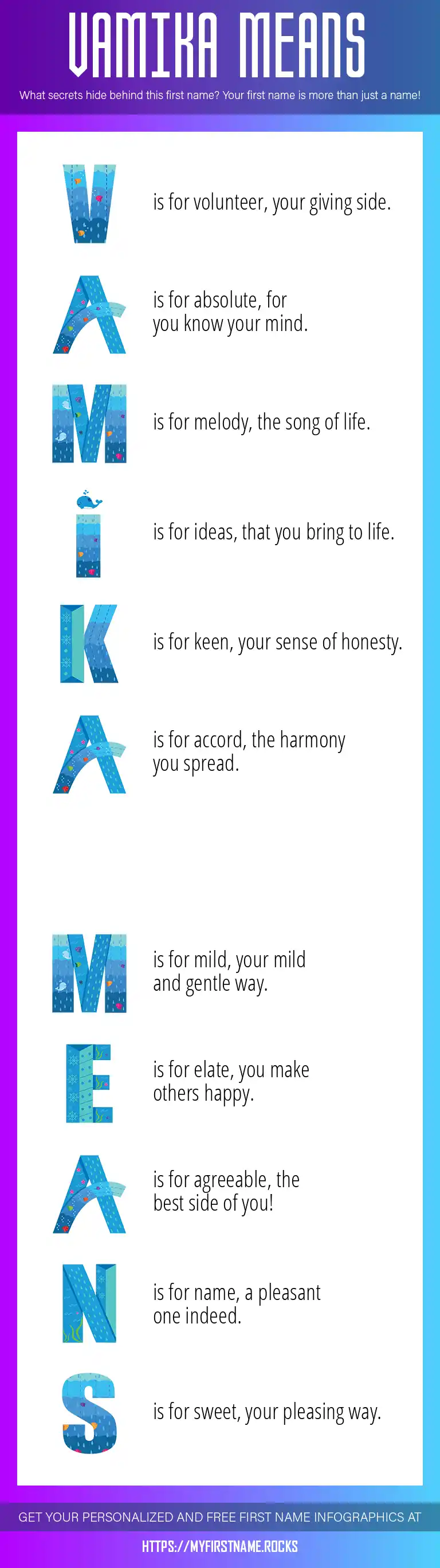 VAMIKA MEANS

What secrets hide behind this first name? Your first name is more than just a name!

V is for volunteer, your giving side.

A is for absolute, for you know your mind.

M is for melody, the song of life.

I is for ideas, that you bring to life.

K is for keen, your sense of honesty.

A is for accord, the harmony you spread.

M is for mild, your mild and gentle way.

E is for elate, you make others happy.

A is for agreeable, the best side of you!

N is for name, a pleasant one indeed.

S is for sweet, your pleasing way.

GET YOUR PERSONALIZED AND FREE FIRST NAME INFOGRAPHICS AT

HTTPS://MYFIRSTNAME.ROCKS