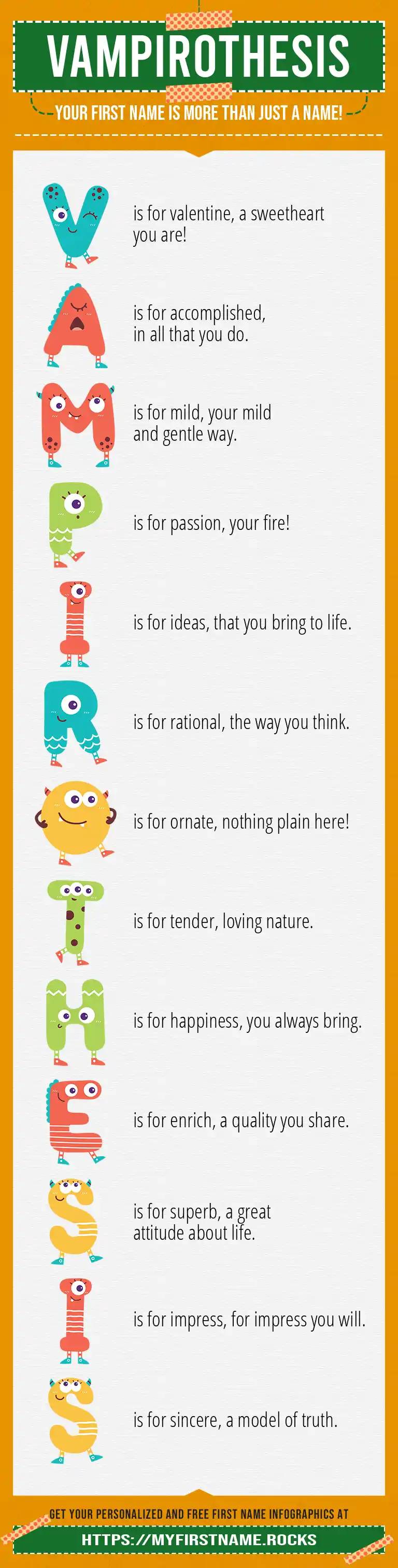 VAMPIROTHESIS

YOUR FIRST NAME IS MORE THAN JUST A NAME!

V is for valentine, a sweetheart you are!

A is for accomplished, in all that you do.

M is for mild, your mild and gentle way.

P is for passion, your fire!

I is for ideas, that you bring to life.

R is for rational, the way you think.

O is for ornate, nothing plain here!

T is for tender, loving nature.

H is for happiness, you always bring.

E is for enrich, a quality you share.

S is for superb, a great attitude about life.

I is for impress, for impress you will.

S is for sincere, a model of truth.

GET YOUR PERSONALIZED AND FREE FIRST NAME INFOGRAPHICS AT

HTTPS://MYFIRSTNAME.ROCKS