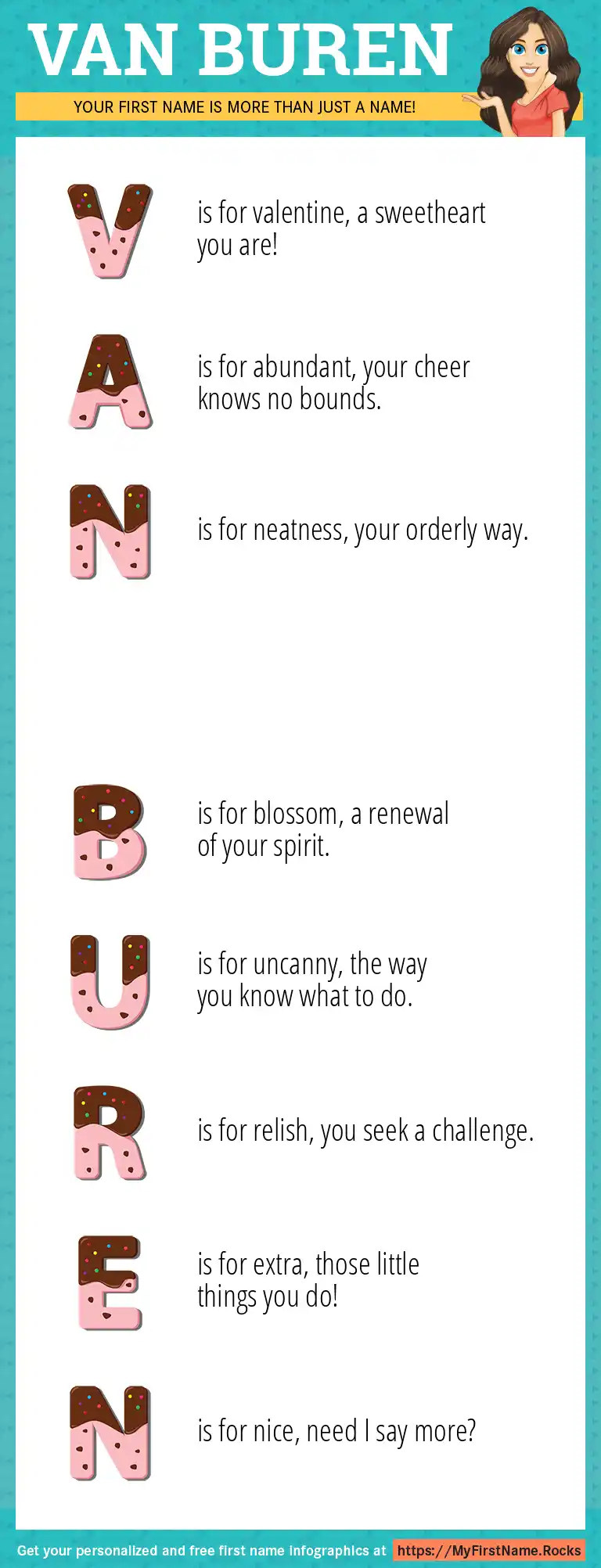 VAN BUREN

YOUR FIRST NAME IS MORE THAN JUST A NAME!

V is for valentine, a sweetheart you are!

A is for abundant, your cheer knows no bounds.

N is for neatness, your orderly way.

B is for blossom, a renewal of your spirit.

U is for uncanny, the way you know what to do.

R is for relish, you seek a challenge.

E is for extra, those little things you do!

N is for nice, need I say more?

Get your personalized and free first name infographics at https://MyFirstName.Rocks