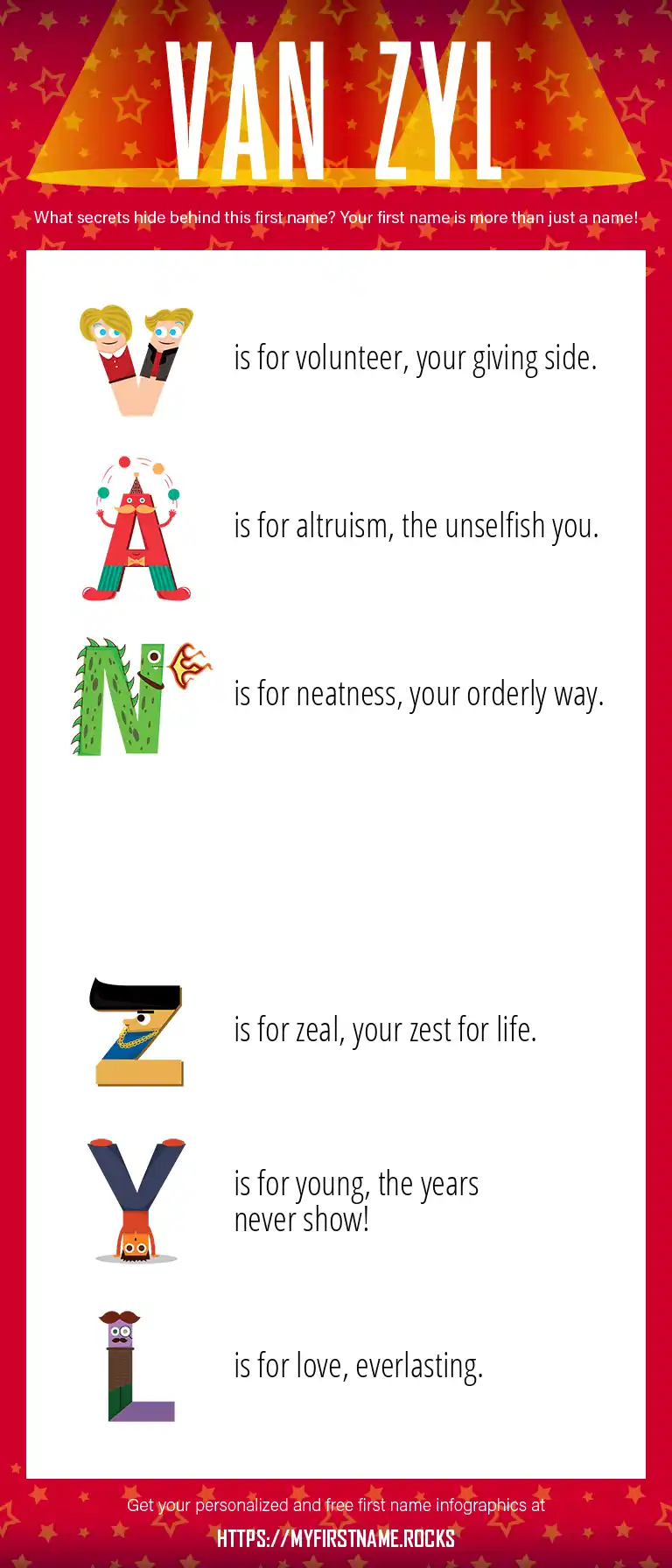 VAN ZYL

What secrets hide behind this first name? Your first name is more than just a name!

V is for volunteer, your giving side.

A is for altruism, the unselfish you.

N is for neatness, your orderly way.

Z is for zeal, your zest for life.

Y is for young, the years never show!

L is for love, everlasting.

Get your personalized and free first name infographics at

HTTPS://MYFIRSTNAME.ROCKS