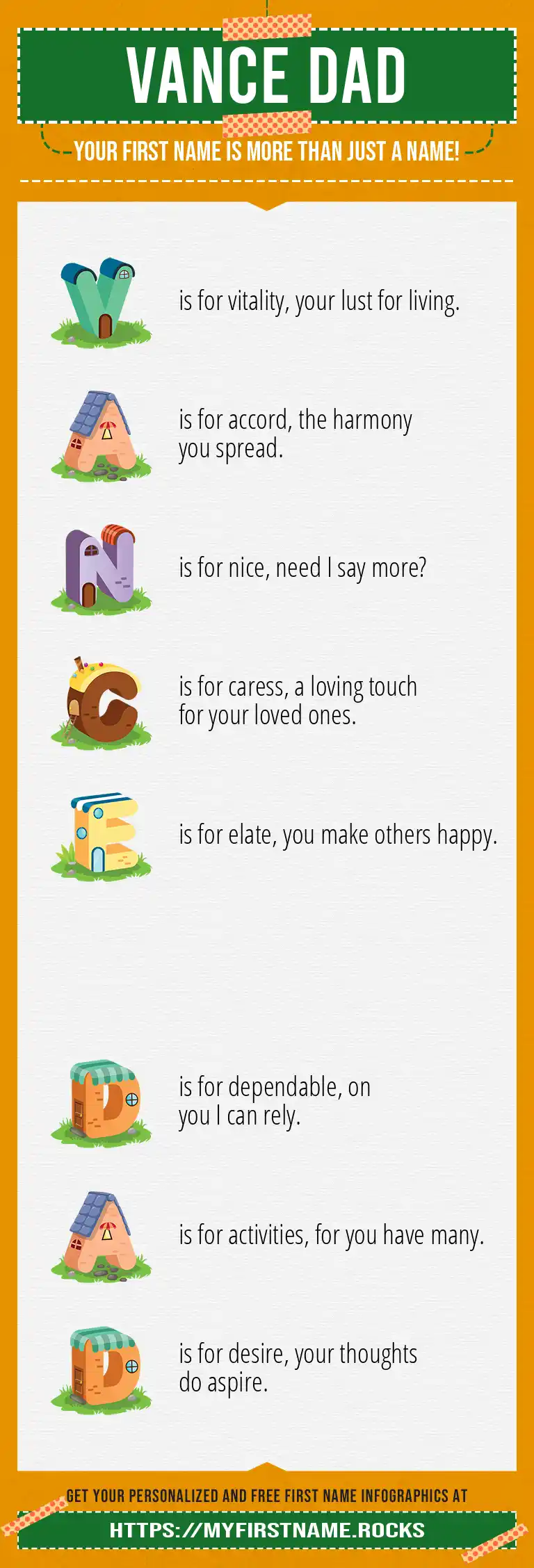 VANCE DAD

YOUR FIRST NAME IS MORE THAN JUST A NAME!

V is for vitality, your lust for living.

A is for accord, the harmony you spread.

N is for nice, need I say more?

C is for caress, a loving touch for your loved ones.

E is for elate, you make others happy.

D is for dependable, on you I can rely.

A is for activities, for you have many.

D is for desire, your thoughts do aspire.

GET YOUR PERSONALIZED AND FREE FIRST NAME INFOGRAPHICS AT

HTTPS://MYFIRSTNAME.ROCKS