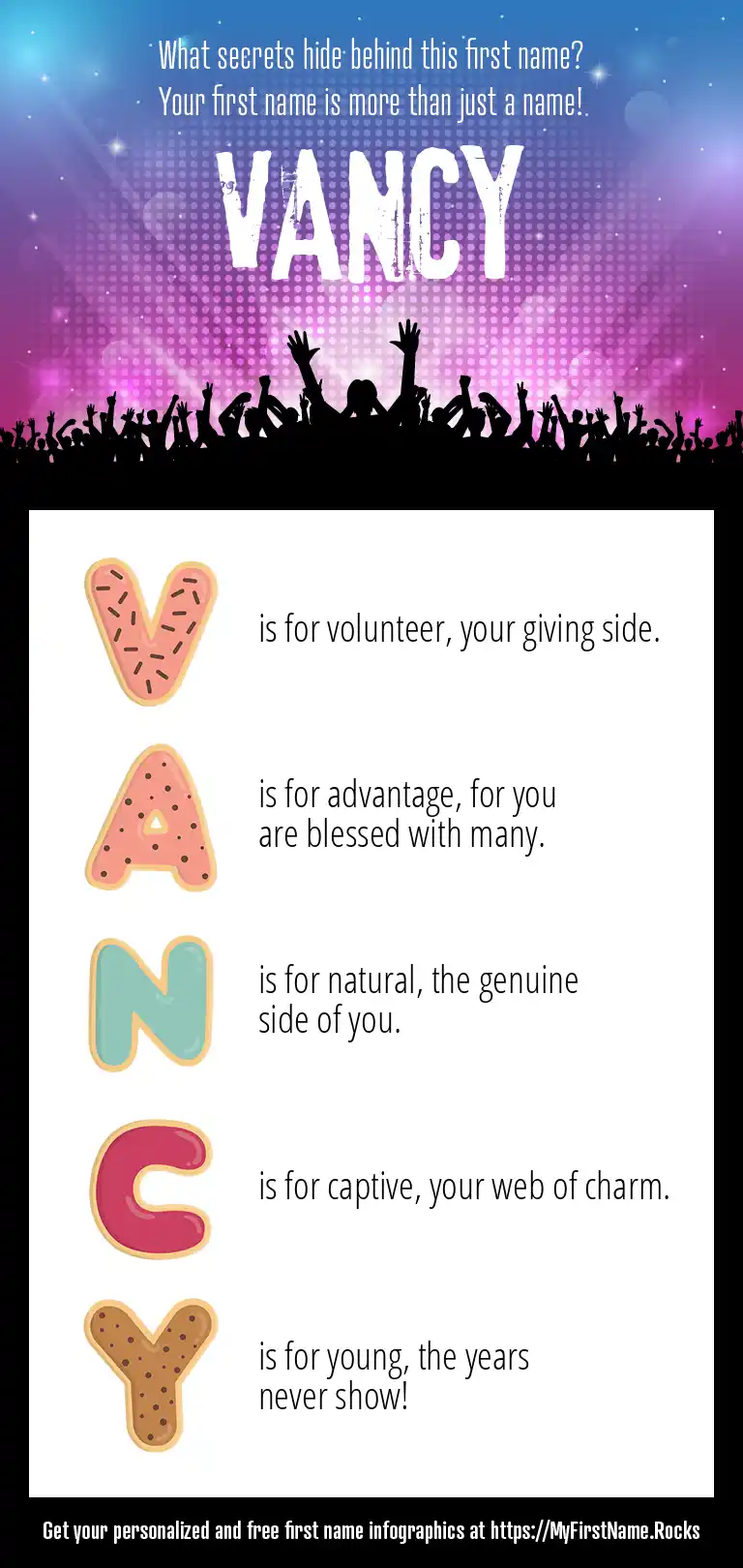 What secrets hide behind this first name?
Your first name is more than just a name!

VANCY

V is for volunteer, your giving side.

A is for advantage, for you are blessed with many.

N is for natural, the genuine side of you.

C is for captive, your web of charm.

Y is for young, the years never show!

Get your personalized and free first name infographics at https://MyFirstName.Rocks